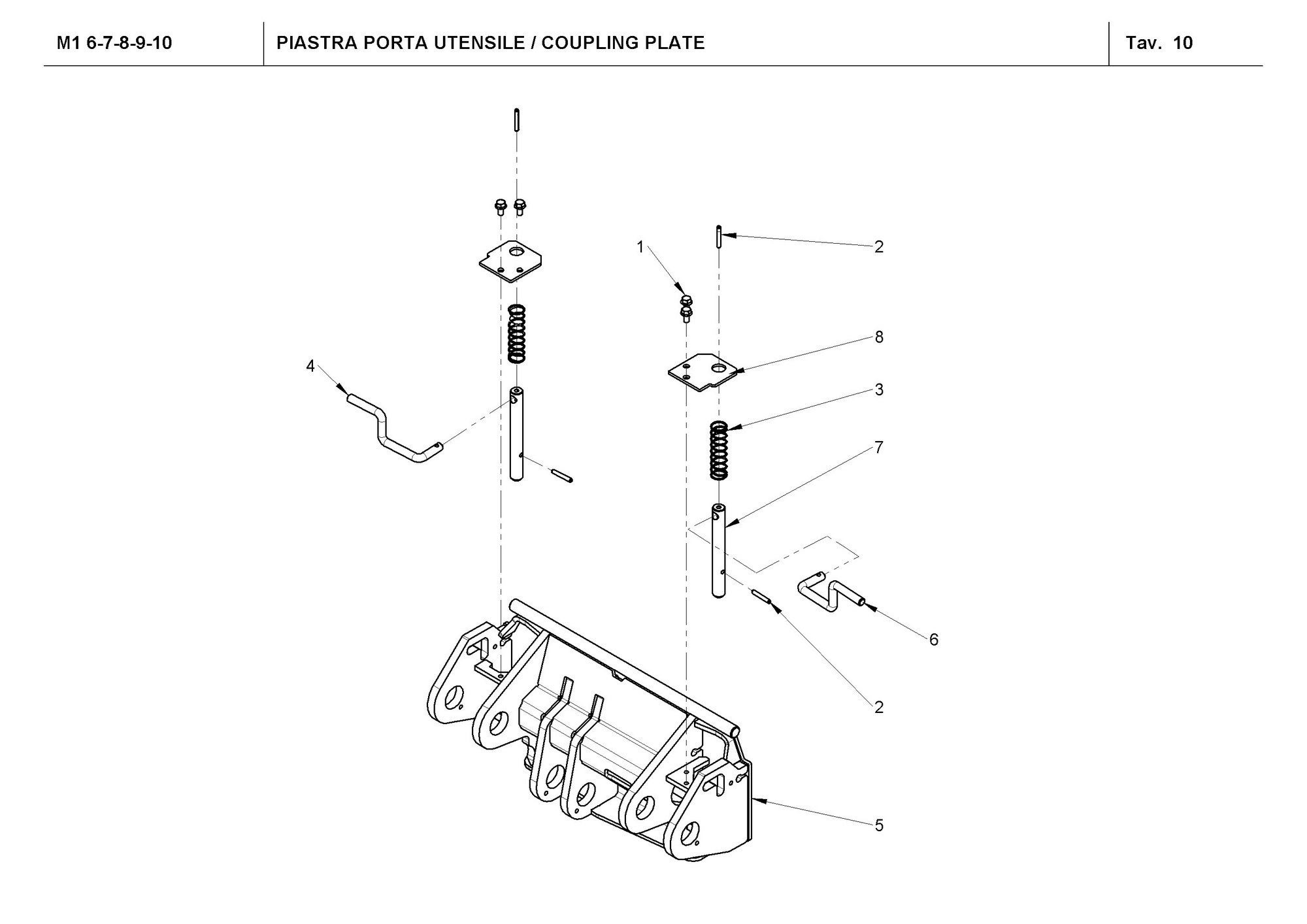 M1 6-7-8-9-10

PIASTRA PORTA UTENSILE / COUPLING PLATE

Tav. 10

1
2
8
4
3
7
6
2
5