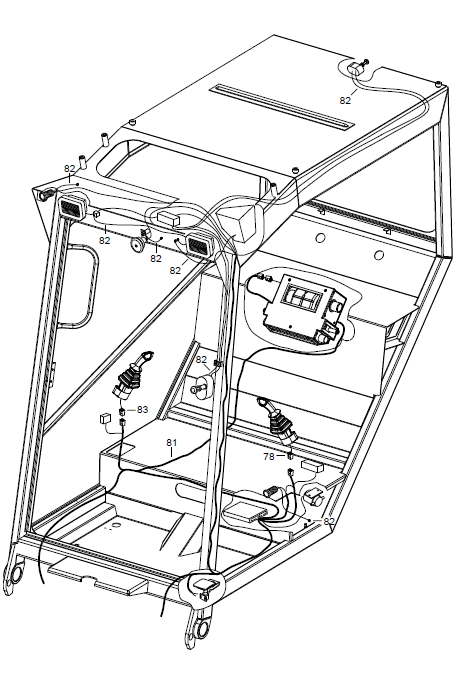 82
82
82
82
82
82
83
81
78
82