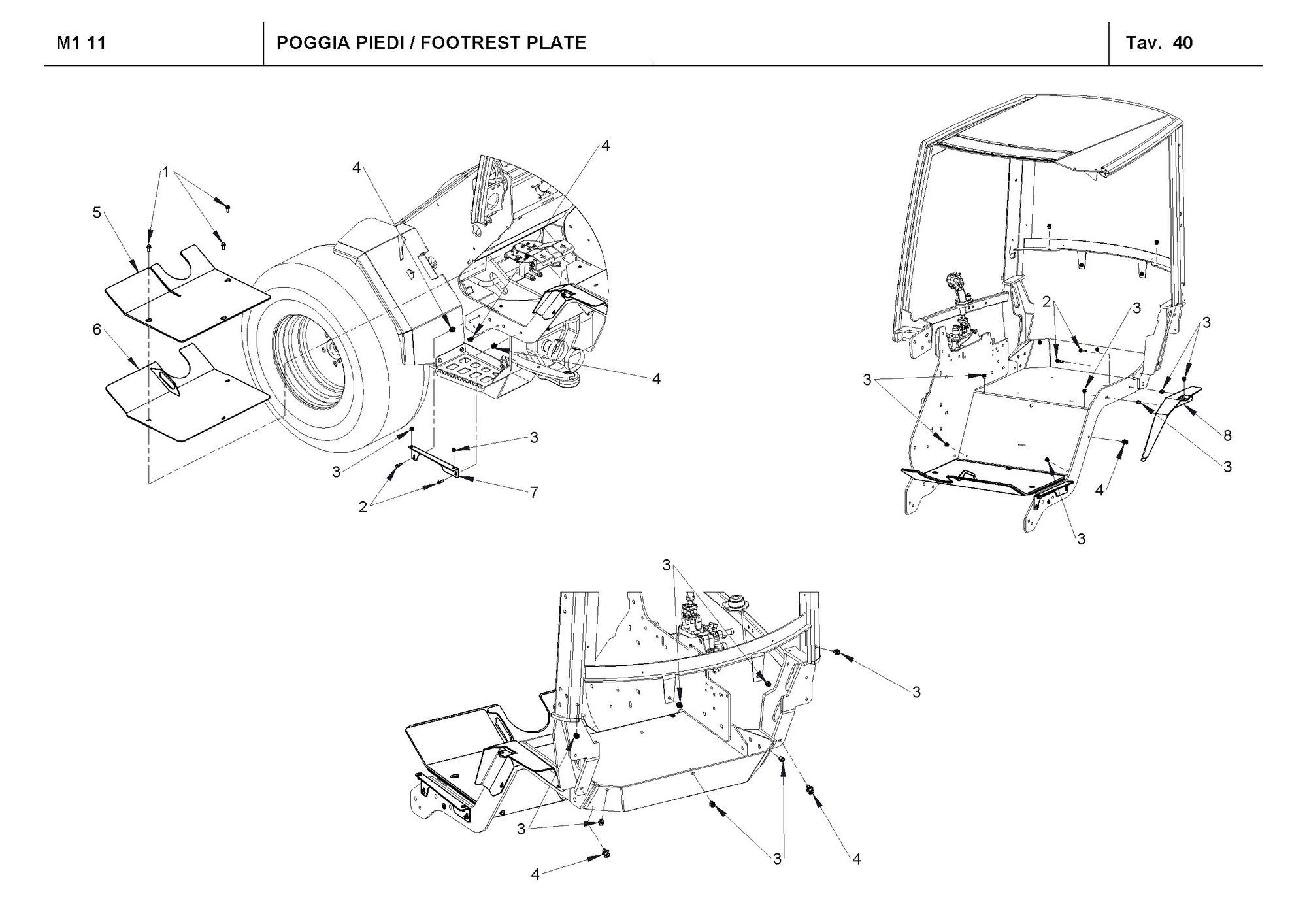 M1 11

POGGIA PIEDI / FOOTREST PLATE

Tav. 40

1
5
6
4
4
4
3
3
2
7

2
3
3
3
3
8
3
4
3

3
3
3
3
4
4