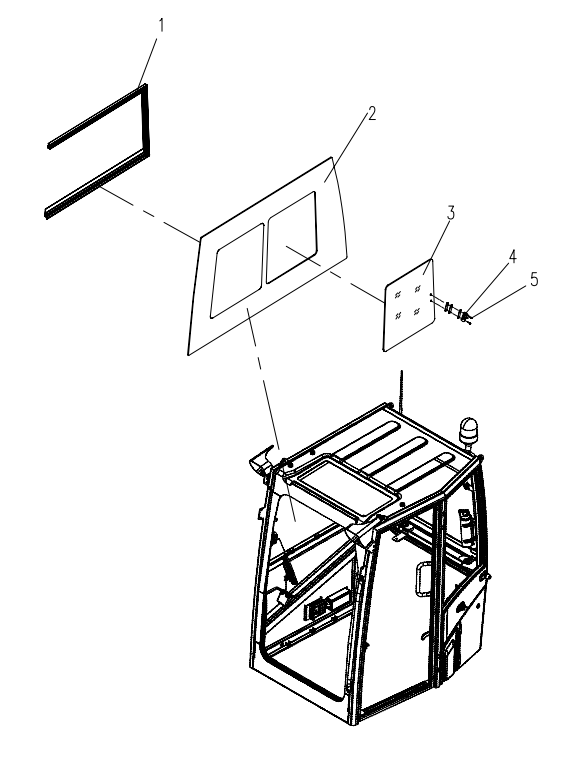 1
2
3
4
5