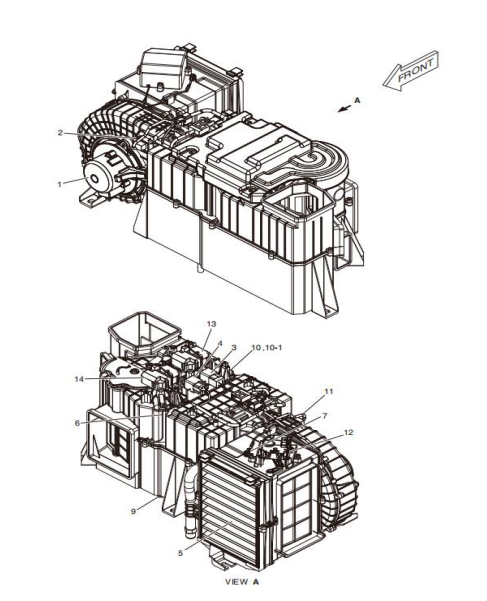 FRONT

A

2

1

13

4

3

10,10-1

14

11

6

7

12

9

5

VIEW A