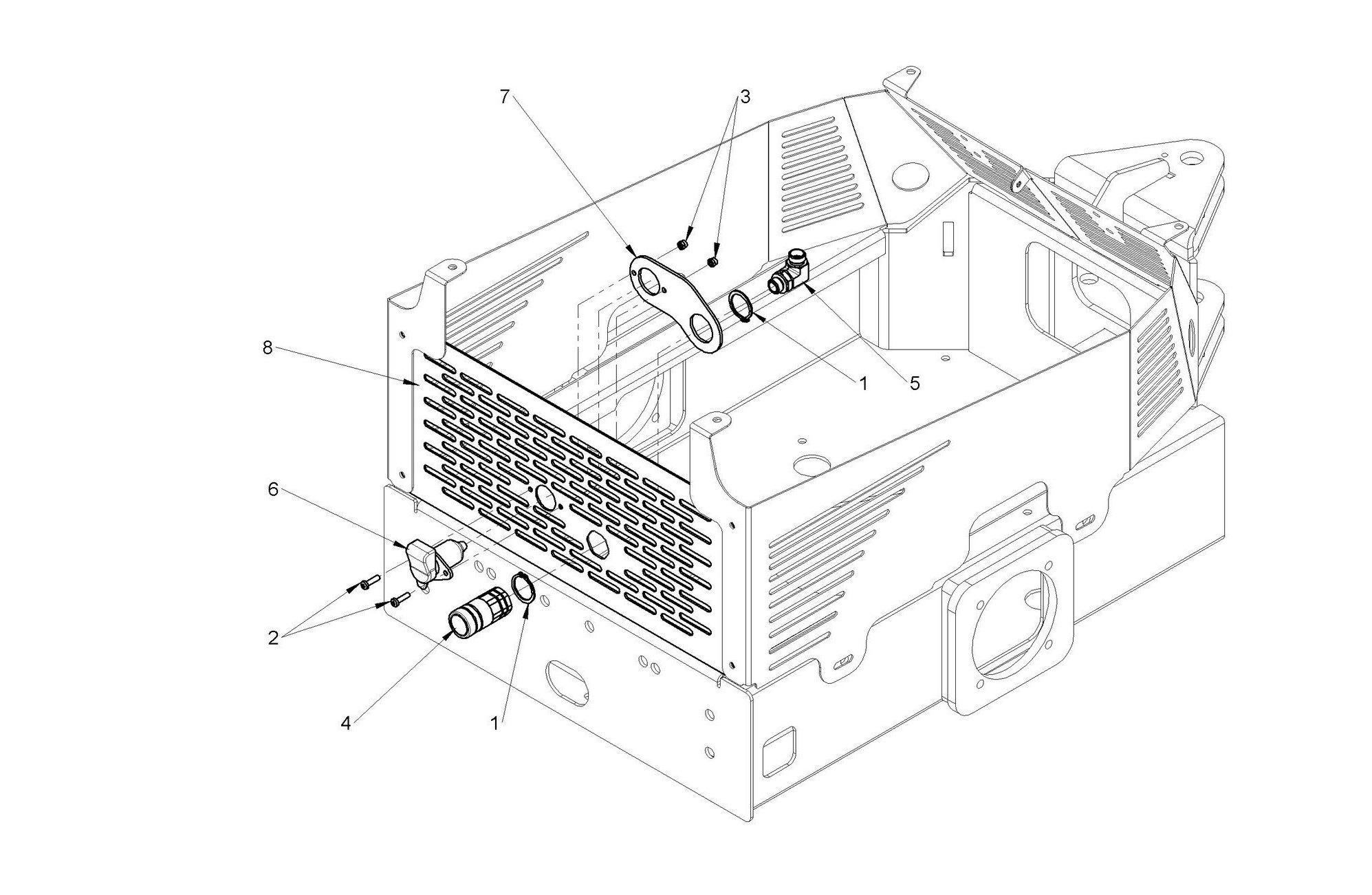 7
3
8
1
5
6
2
4
1