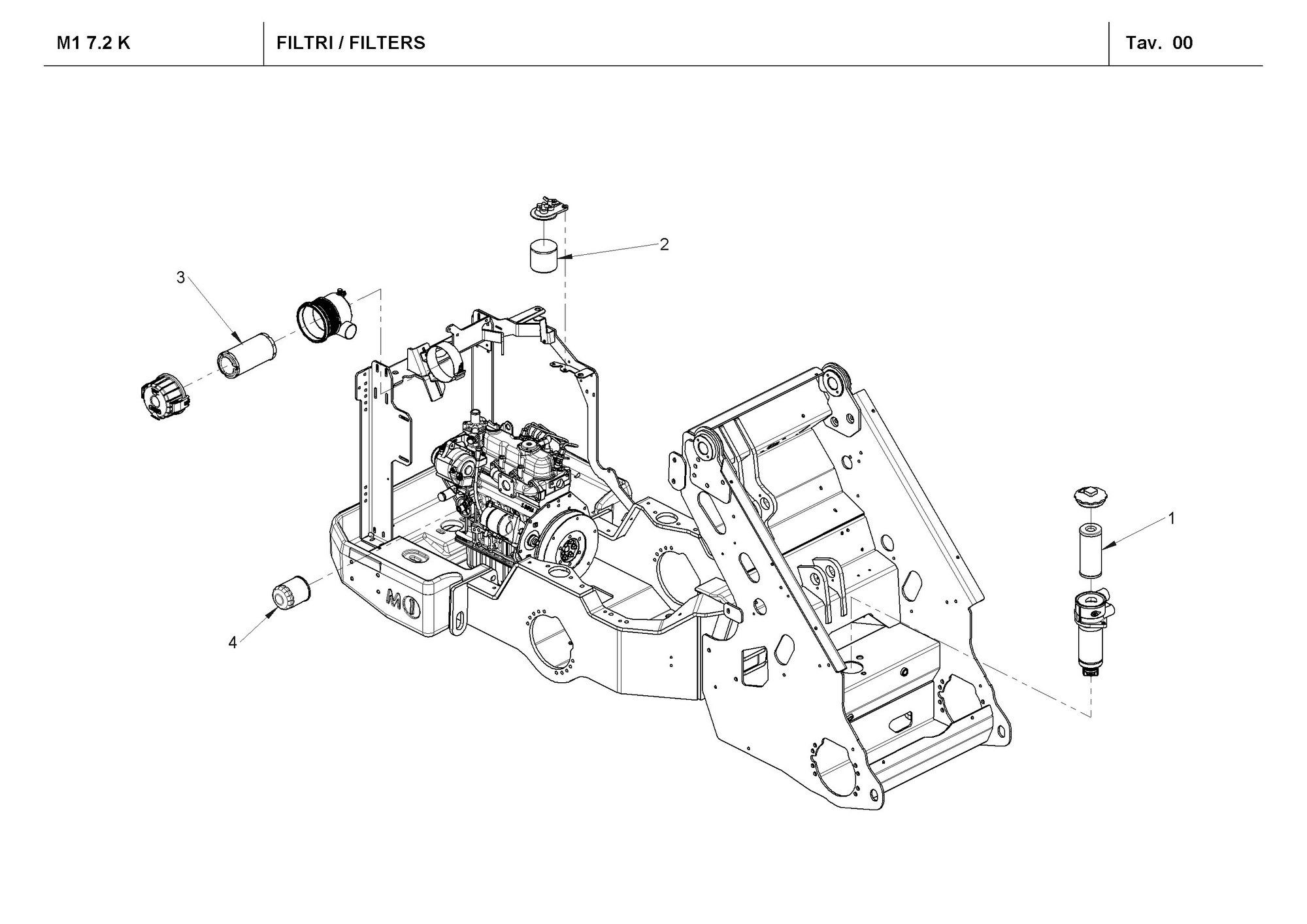 M1 7.2 K

FILTRI / FILTERS

Tav. 00

2

3

1

4

M1