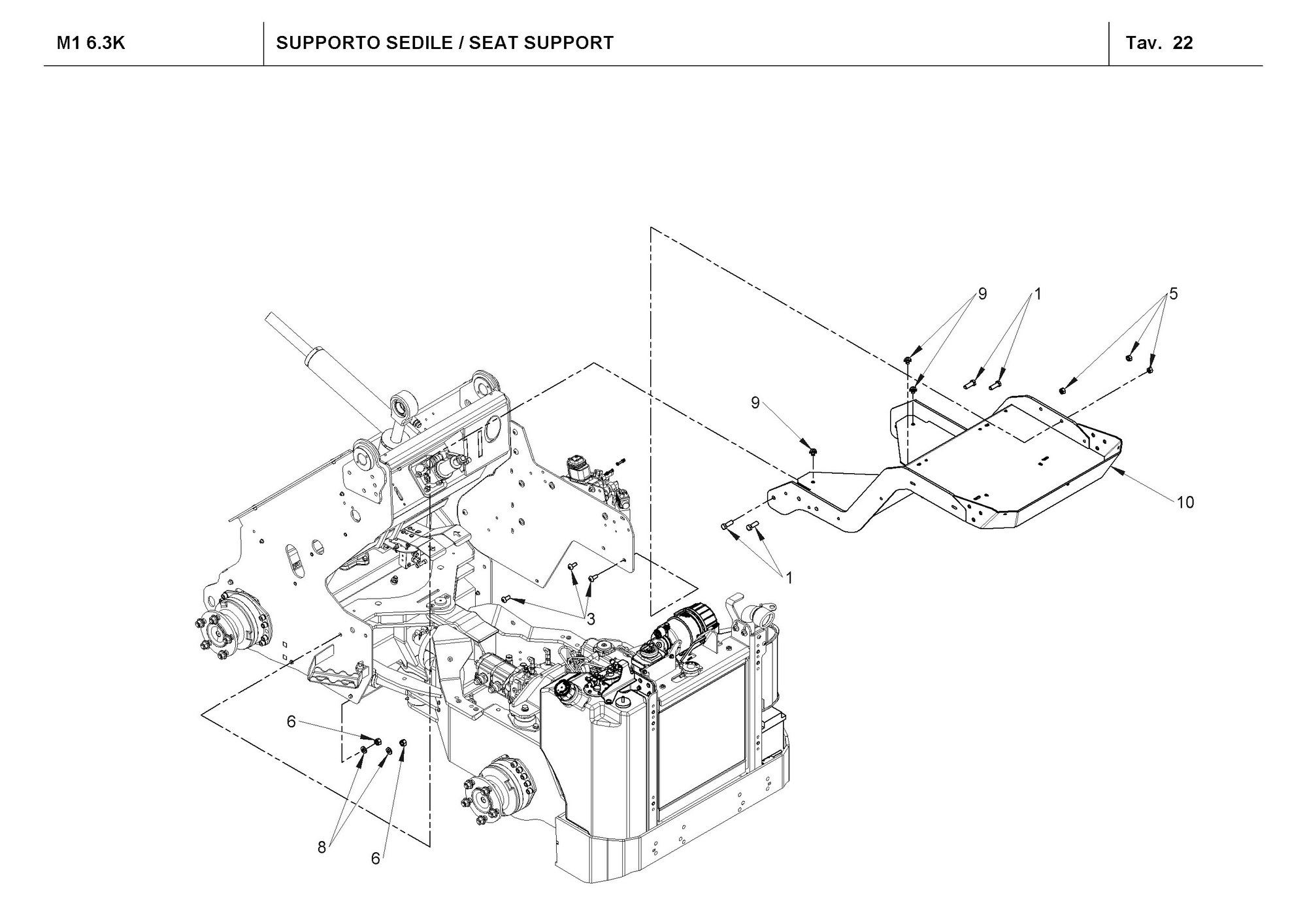 M1 6.3K

SUPPORTO SEDILE / SEAT SUPPORT

Tav. 22

9
1
5
9
10
1
3
6
8
6