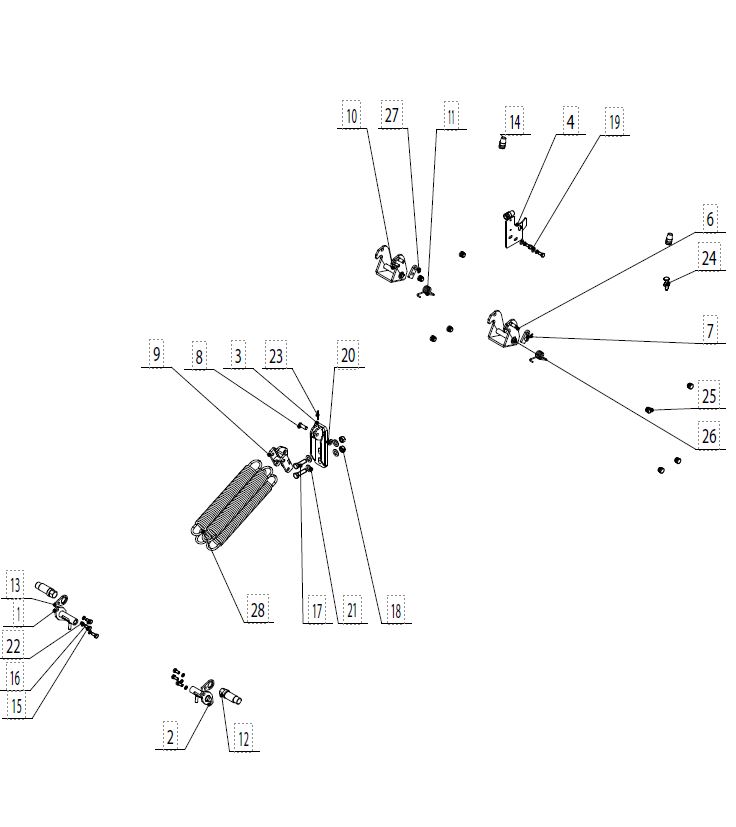 10
27
11
14
4
19
6
24
7
25
26
9
8
3
23
20
28
17
21
18
13
1
22
16
15
2
12