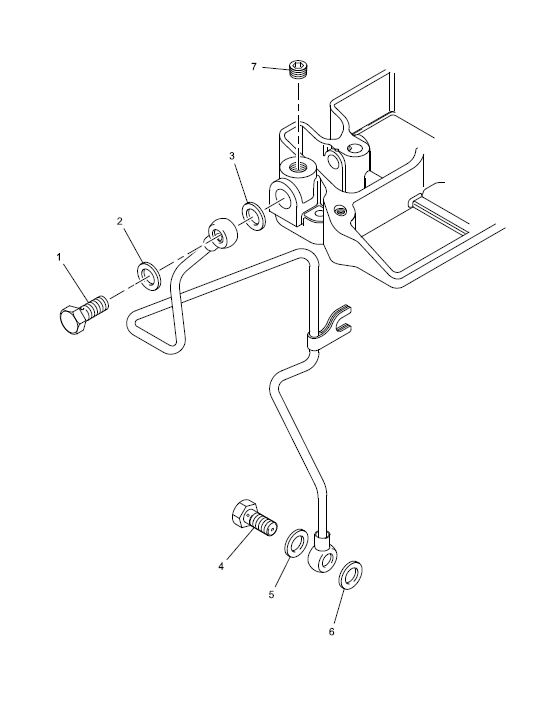 7
3
2
1
4
5
6