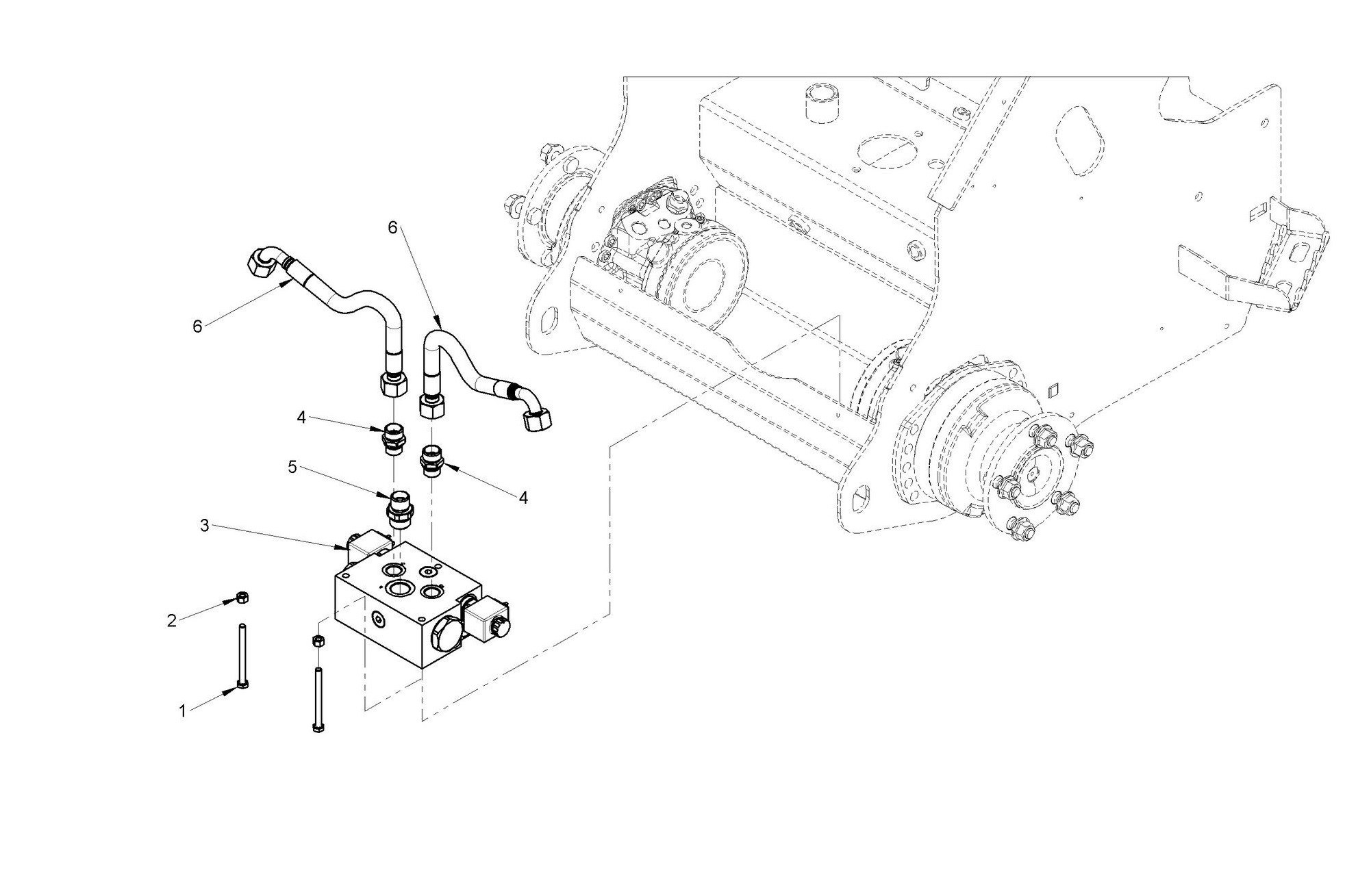 6
6
4
5
4
3
2
1