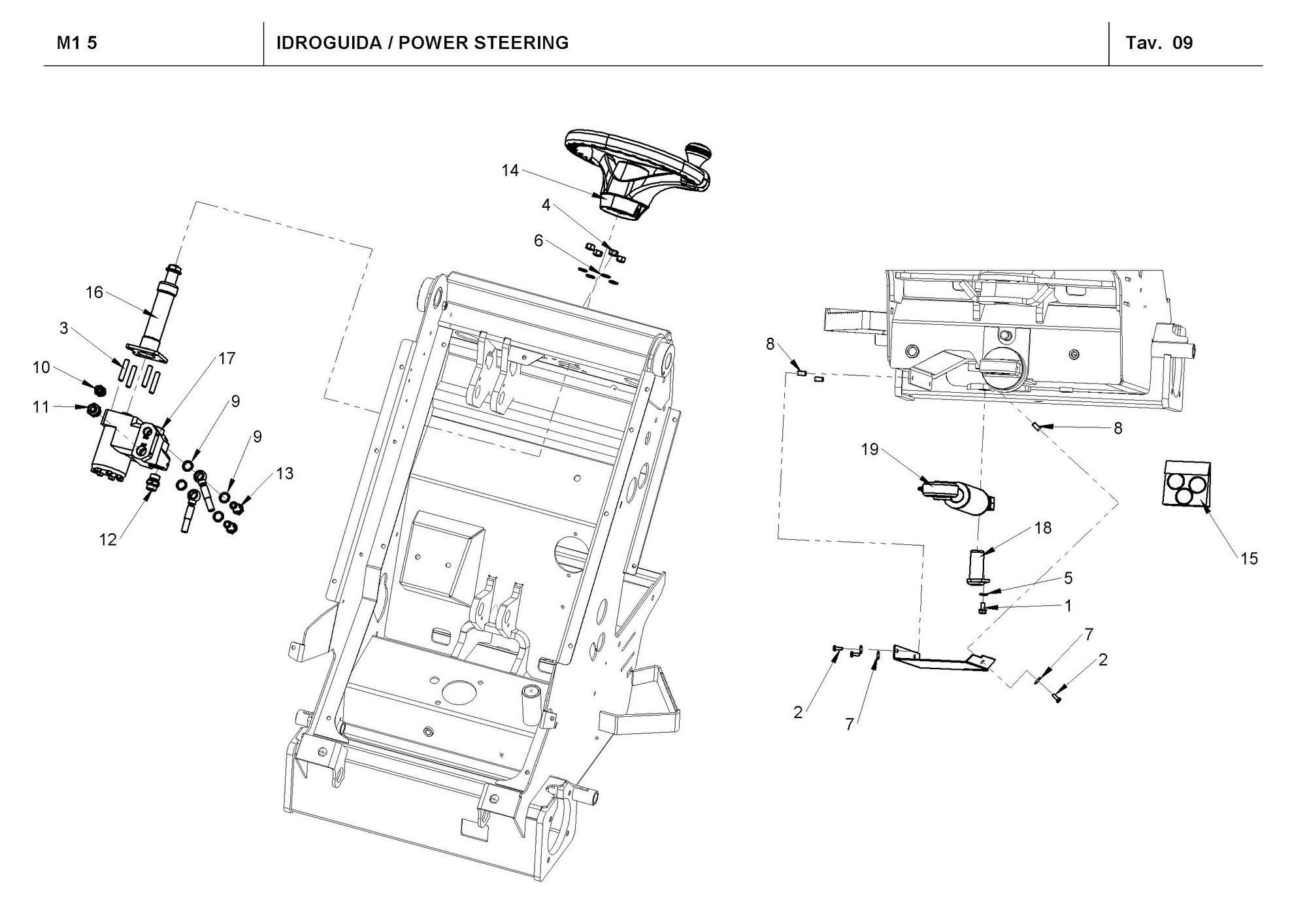 M1 5

IDROGUIDA / POWER STEERING

Tav. 09

14
4
6
16
3
17
10
11
9
9
13
12
8
8
19
18
15
5
1
7
2
2
7