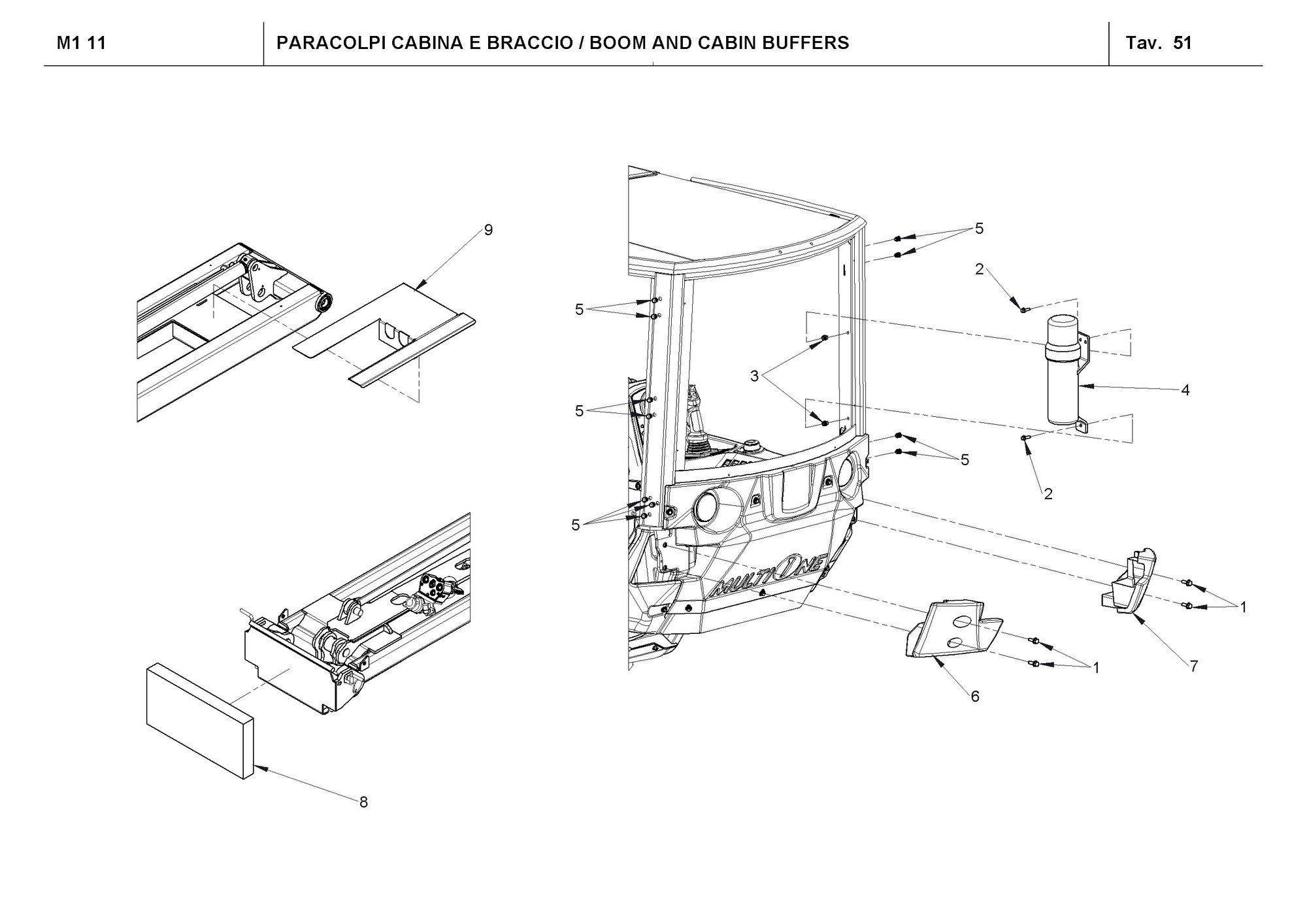 M1 11

PARACOLPI CABINA E BRACCIO / BOOM AND CABIN BUFFERS

Tav. 51

9

5

2

5

3

4

5

5

2

5

MULTIONE

1

7

1

6

8