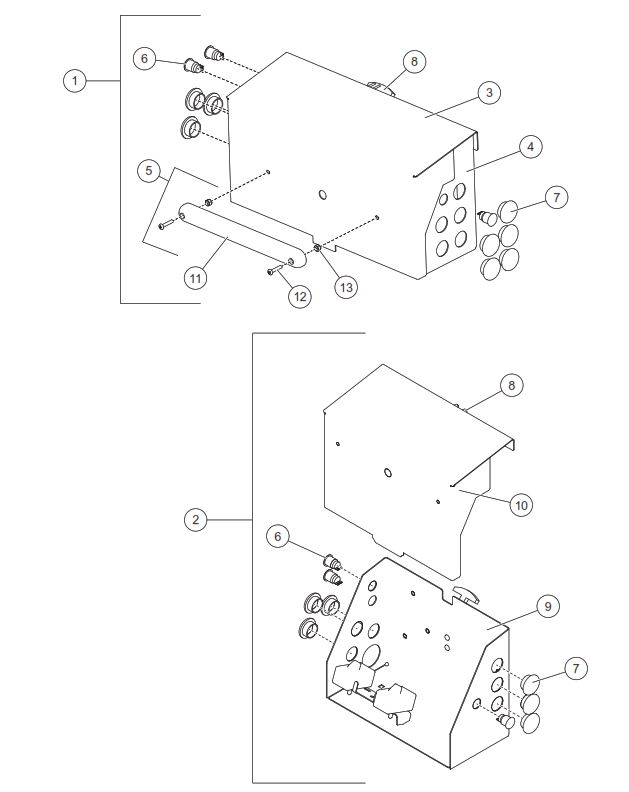 1
6
8
3
4
5
7
11
12
13
2
8
10
6
9
7