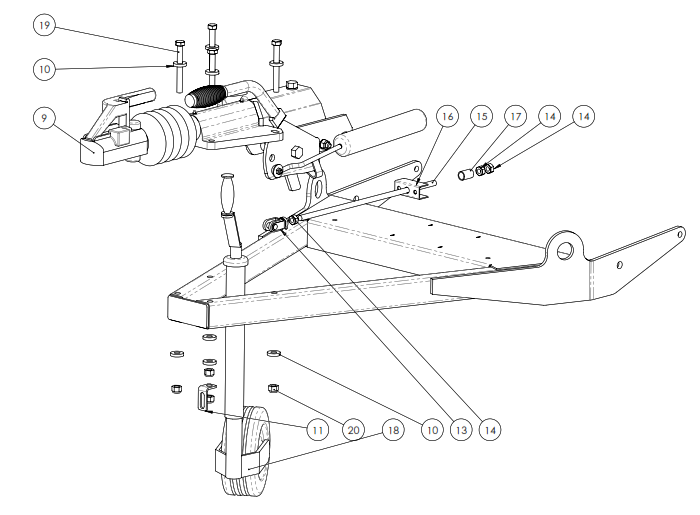 19
10
9
16
15
17
14
14
11
20
18
10
13
14