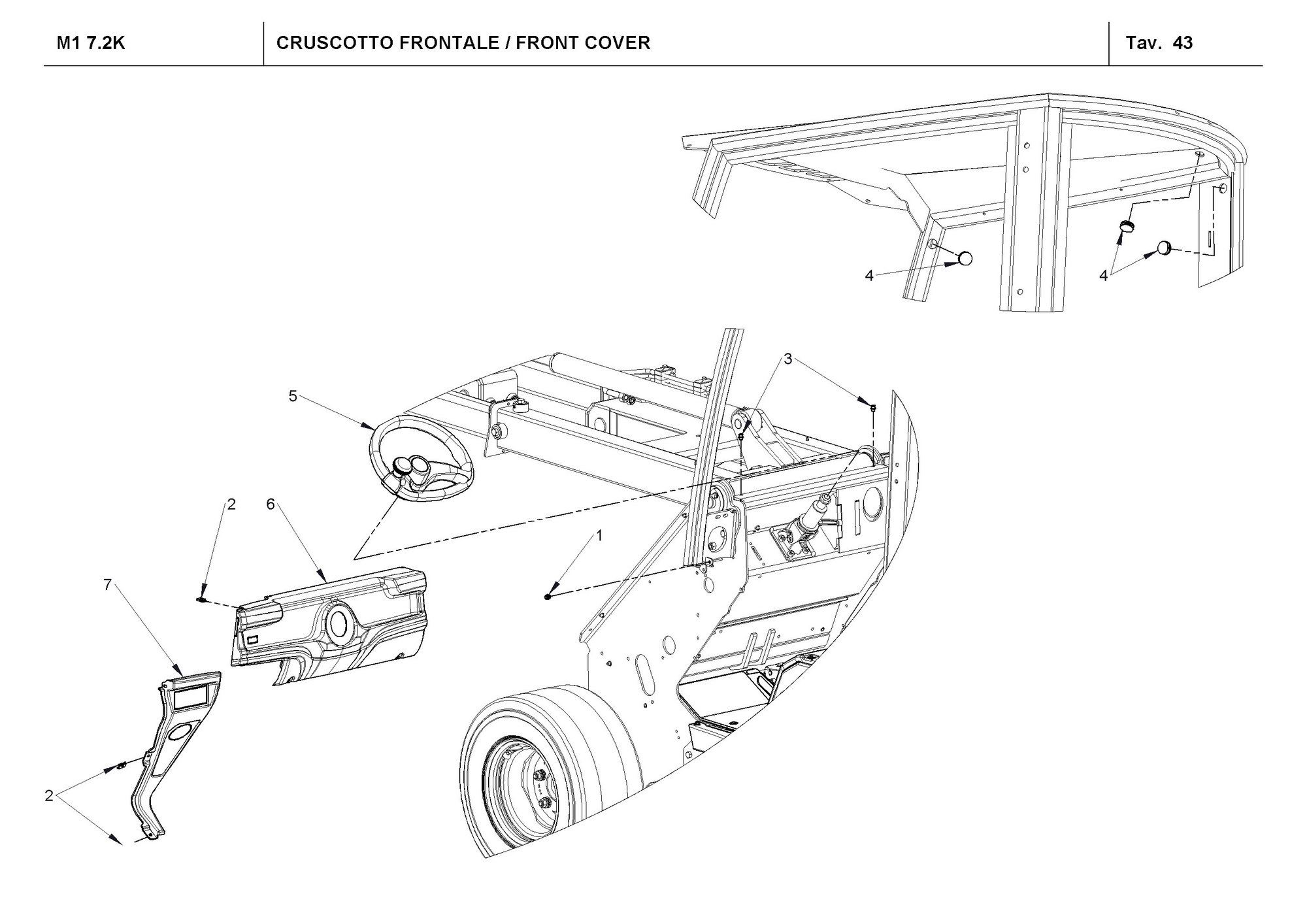 M1 7.2K

CRUSCOTTO FRONTALE / FRONT COVER

Tav. 43

4

4

3

5

2

6

1

7

2