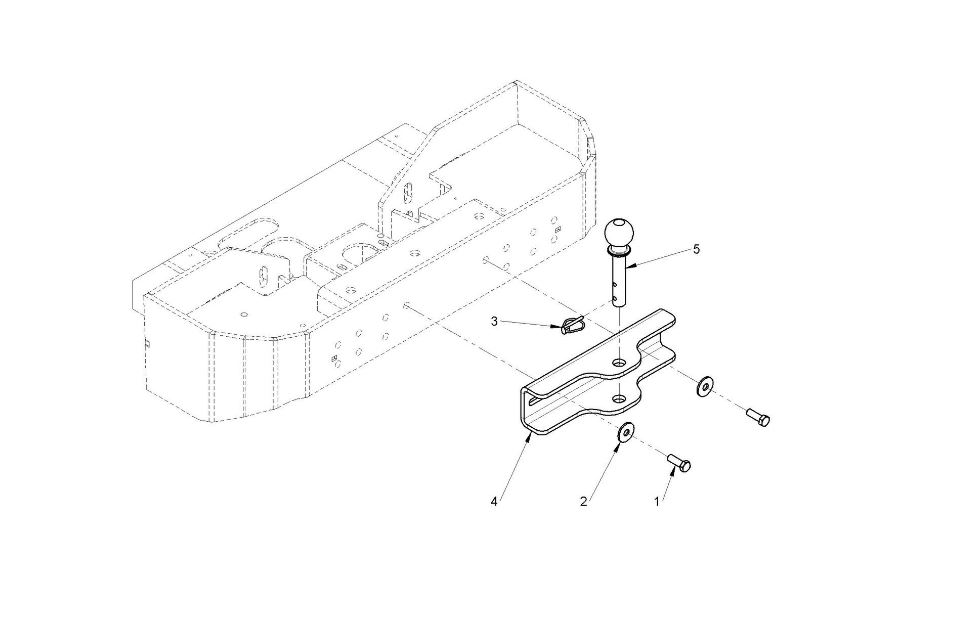 5
3
4
2
1