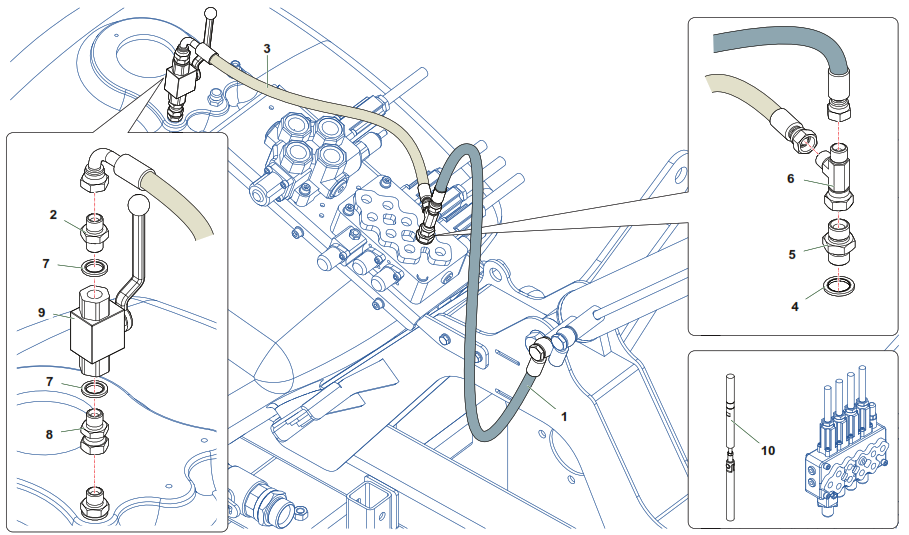 3
2
7
9
7
8
6
5
4
1
10