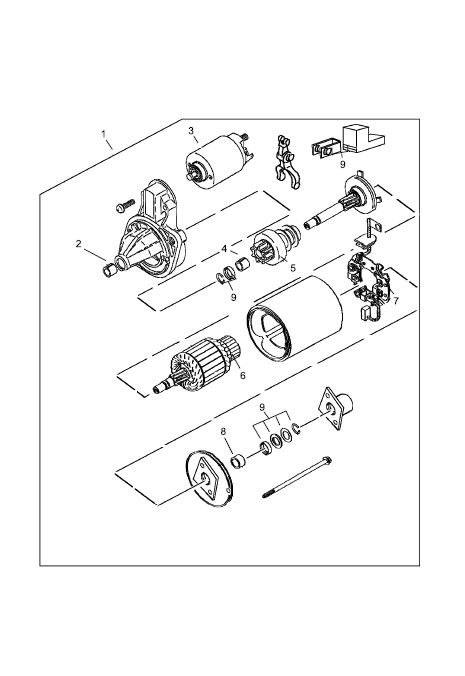 1
3
9
2
4
5
9
7
6
9
8