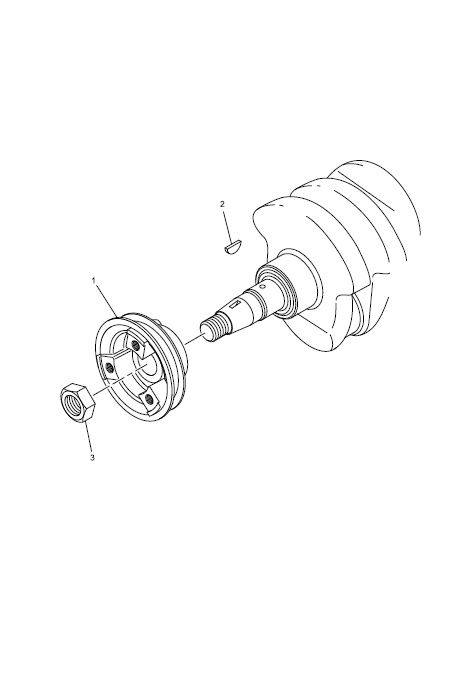 2

1

3