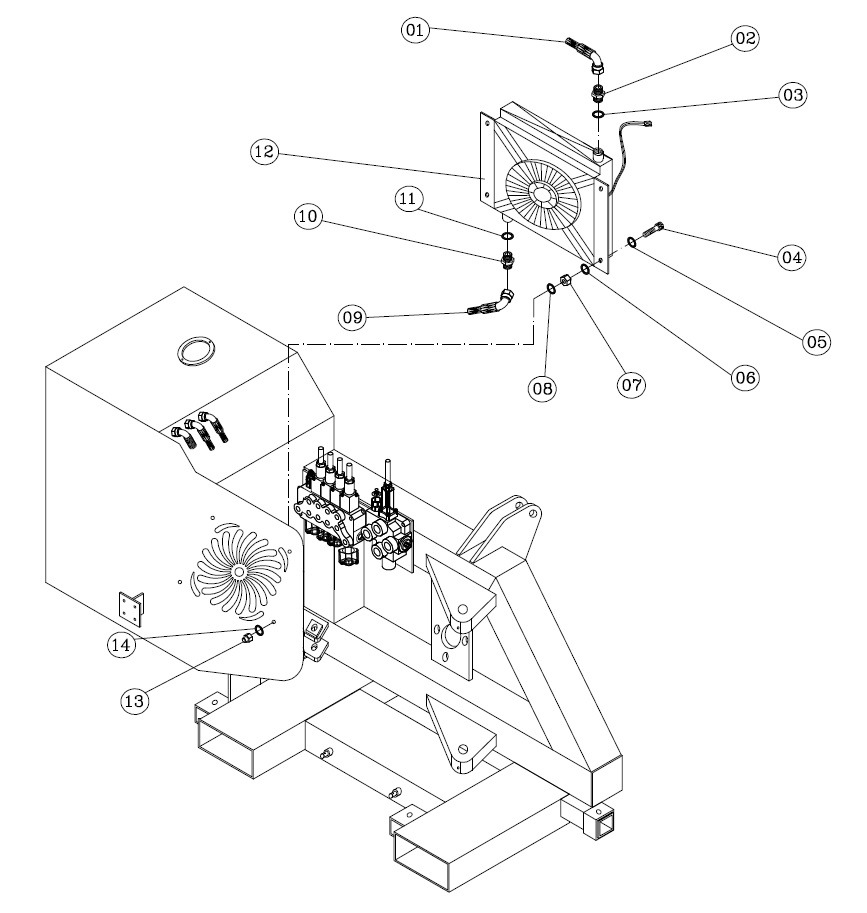 01
02
03
12
11
10
04
09
05
08
07
06
14
13