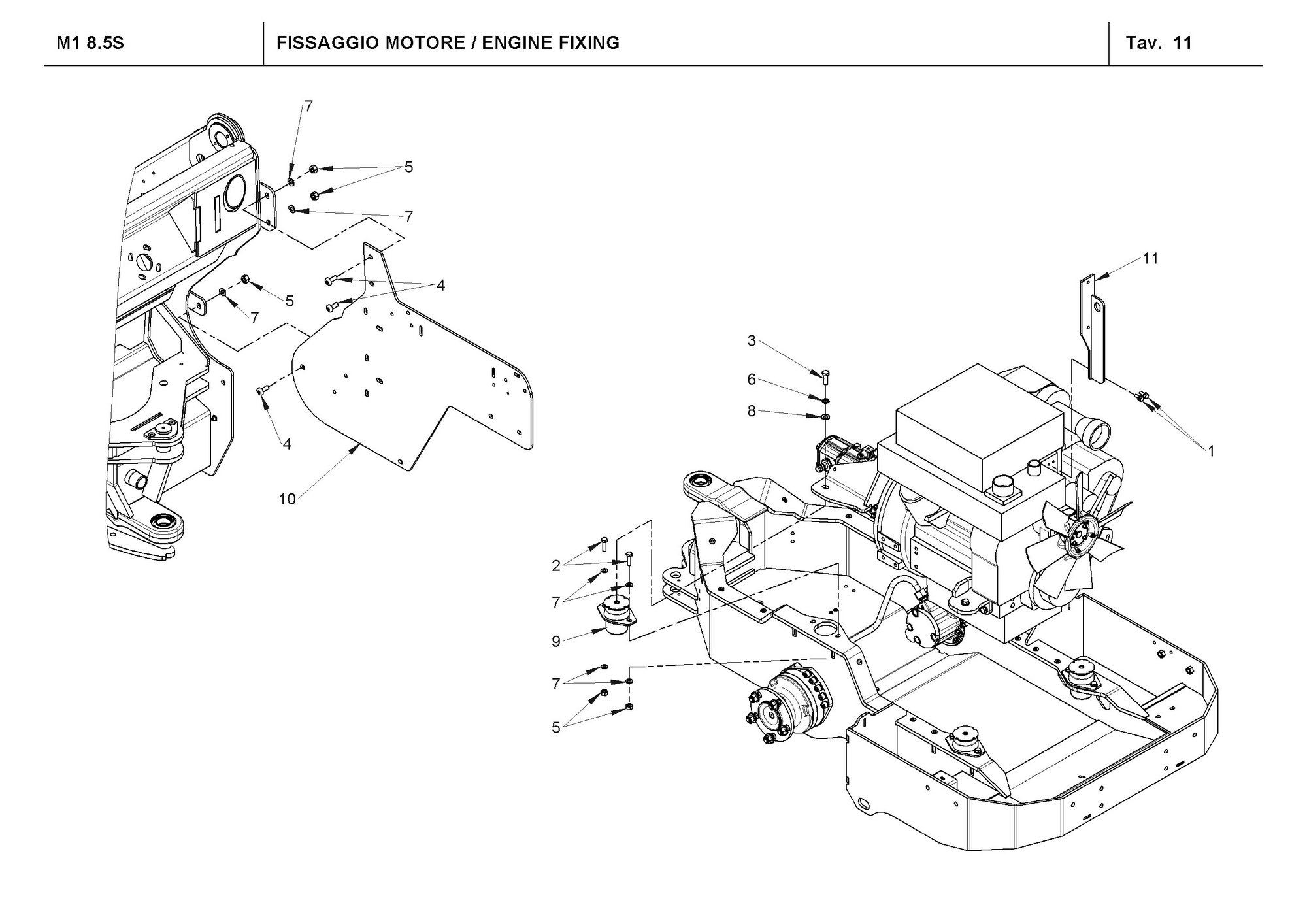 M1 8.5S

FISSAGGIO MOTORE / ENGINE FIXING

Tav. 11

7
5
7
4
5
7
4
10
11
3
6
8
1
2
7
9
7
5