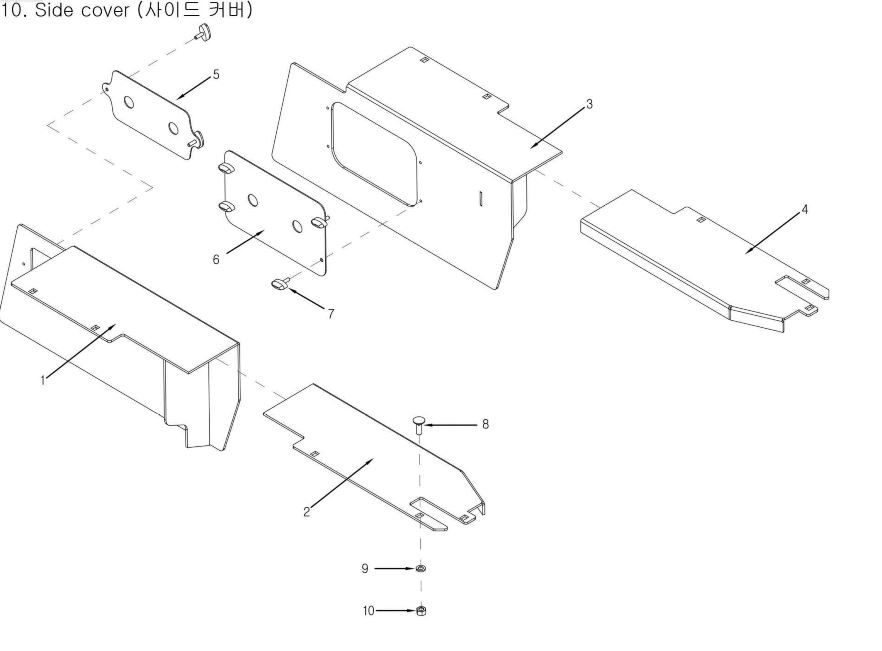 10. Side cover (사이드 커버)

5
3
4
6
7
1
8
2
9
10