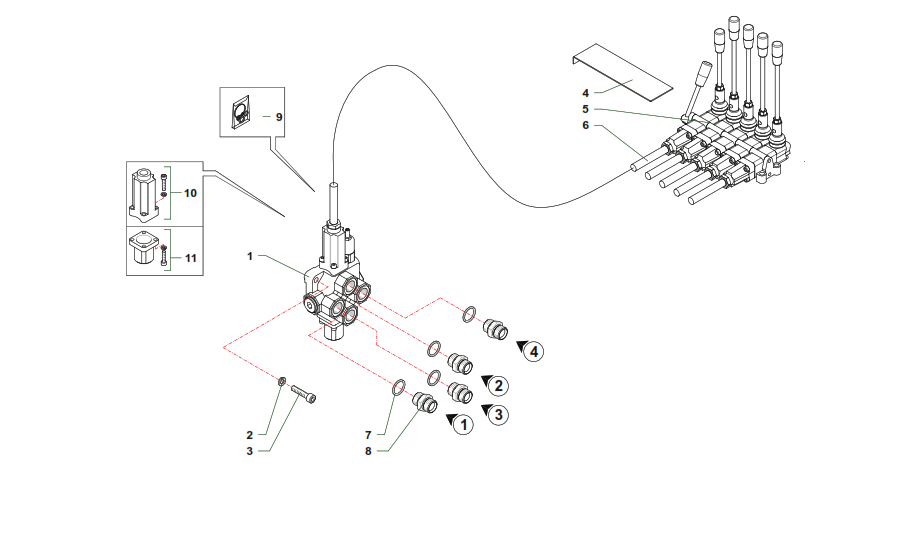 4
5
6
9
10
11
1
4
2
3
1
2
3
7
8