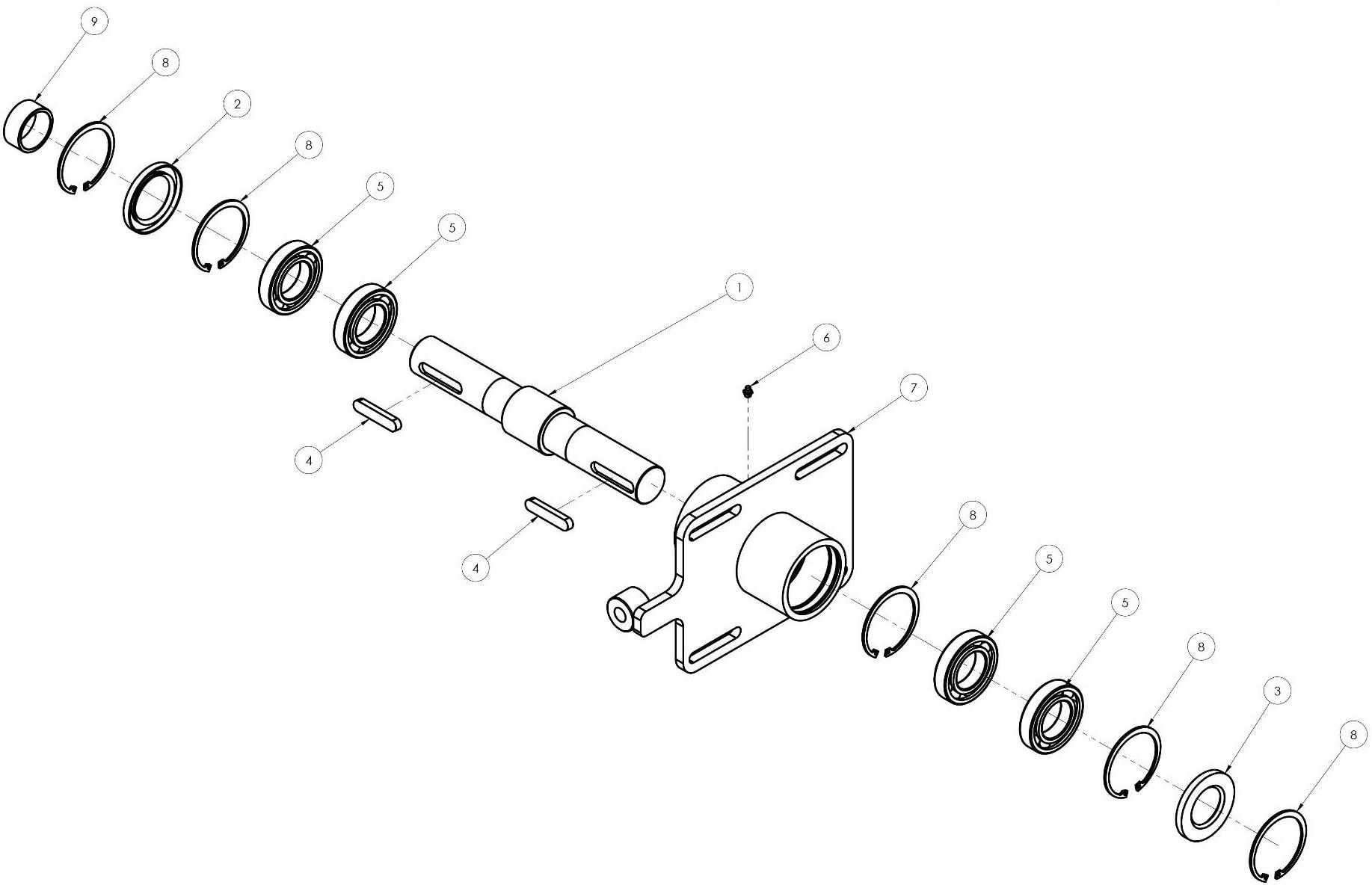 9
8
2
8
5
5
1
6
7
4
4
8
5
5
8
3
8