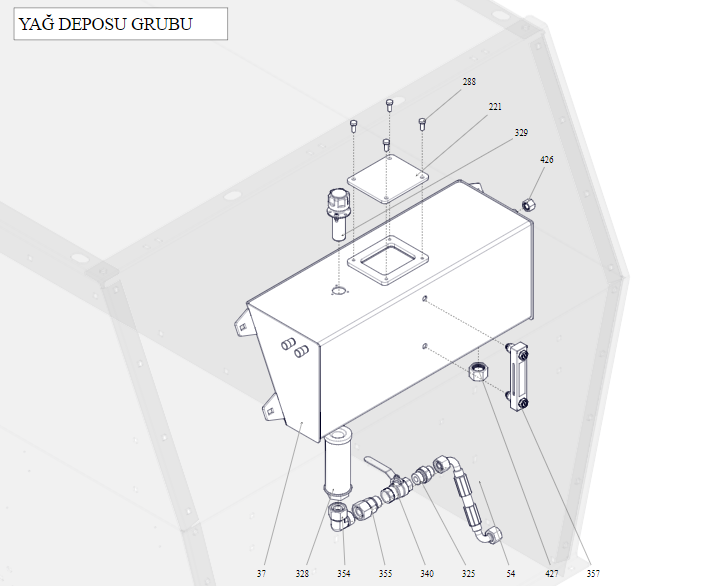 YAĞ DEPOSU GRUBU

288
221
329
426
37
328
354
355
340
325
54
427
357