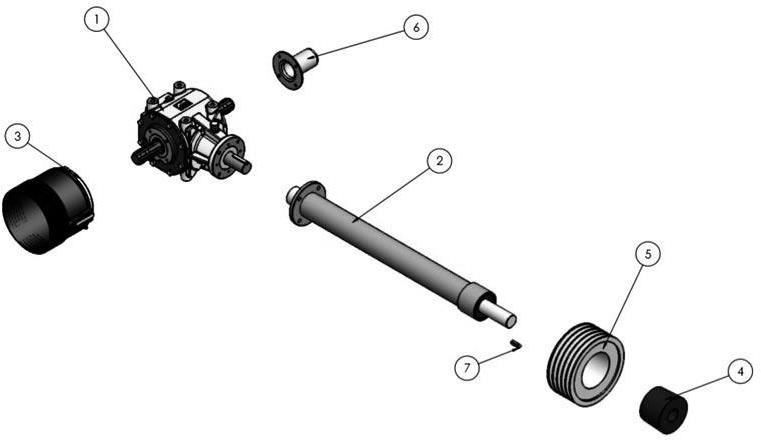 1
6
3
2
5
7
4