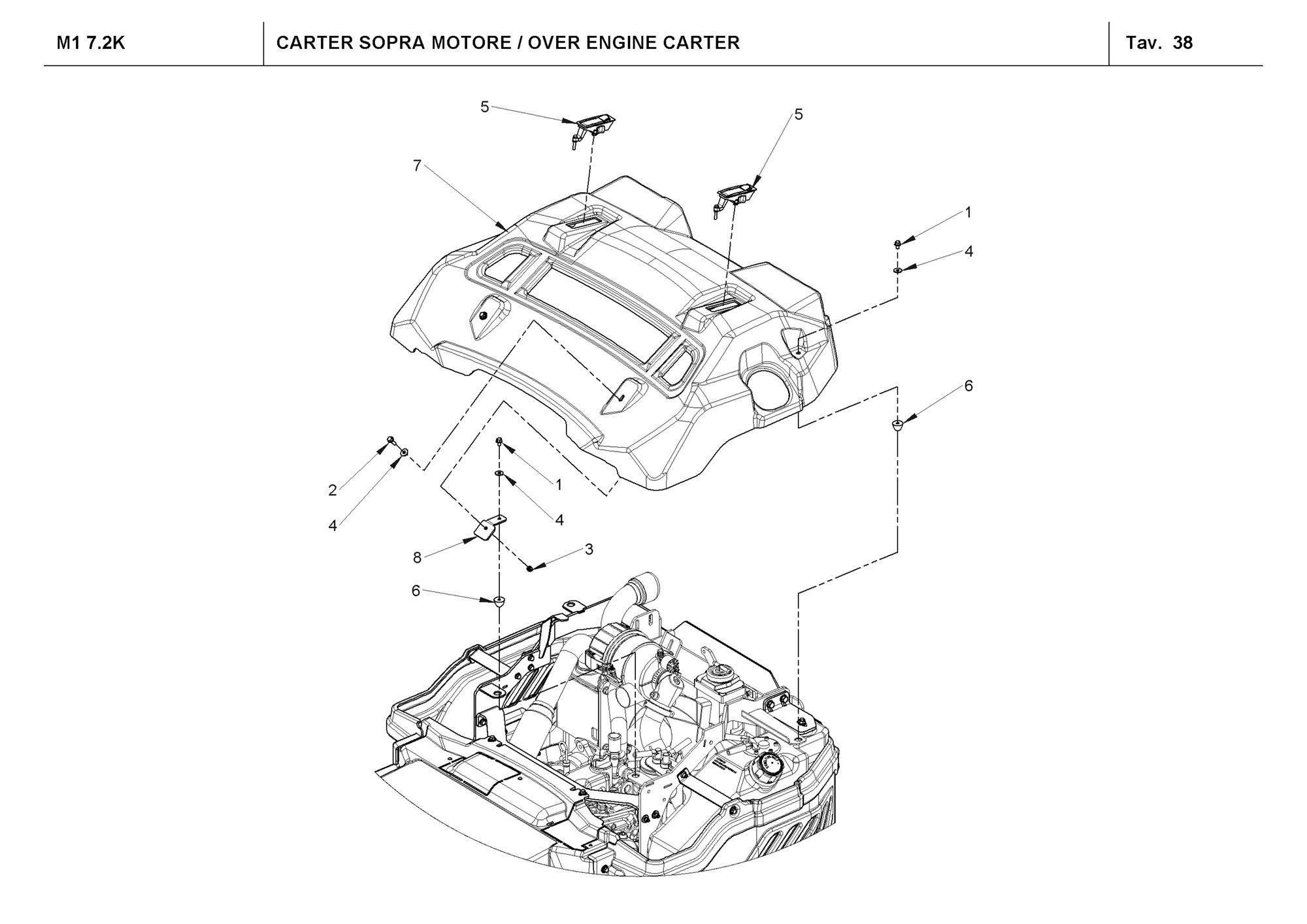 M1 7.2K

CARTER SOPRA MOTORE / OVER ENGINE CARTER

Tav. 38

5
5
7
1
4
6
2
4
1
4
8
3
6