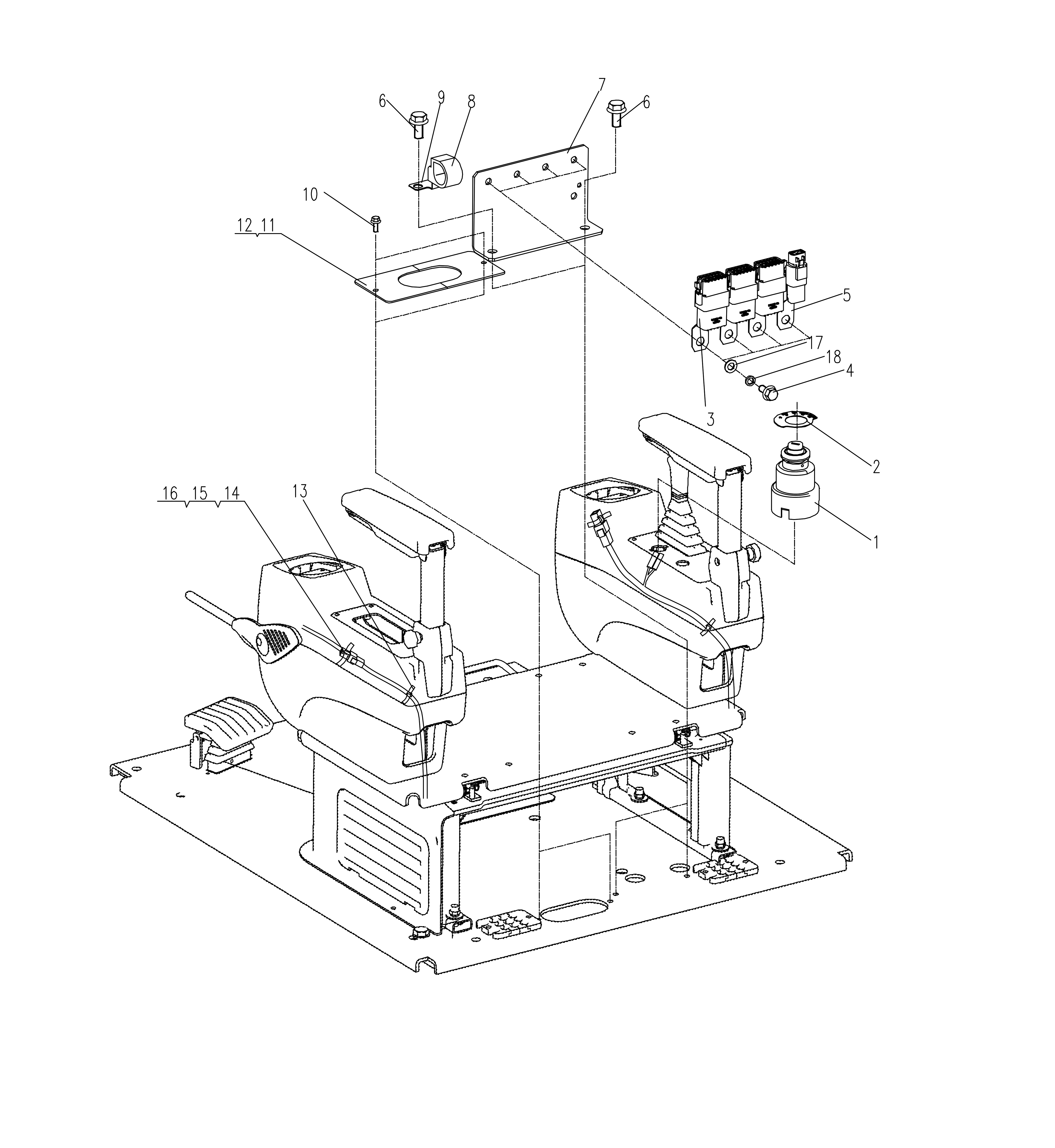 7
6
9
8
6
10
12 11
5
17
18
4
3
2
1
16 15 14
13