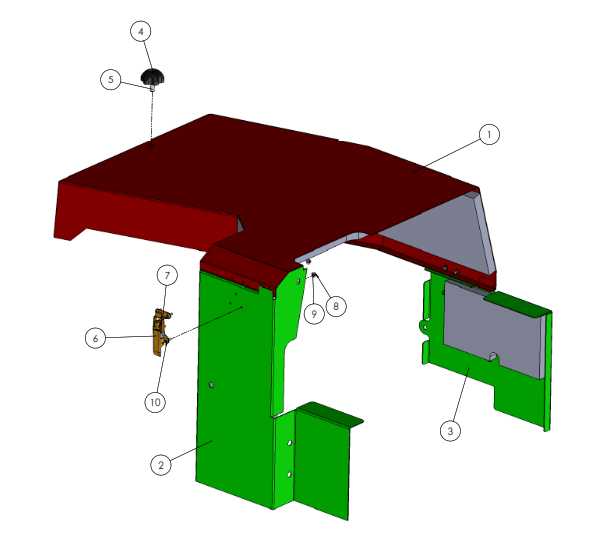 4
5
1
7
9
8
6
10
3
2