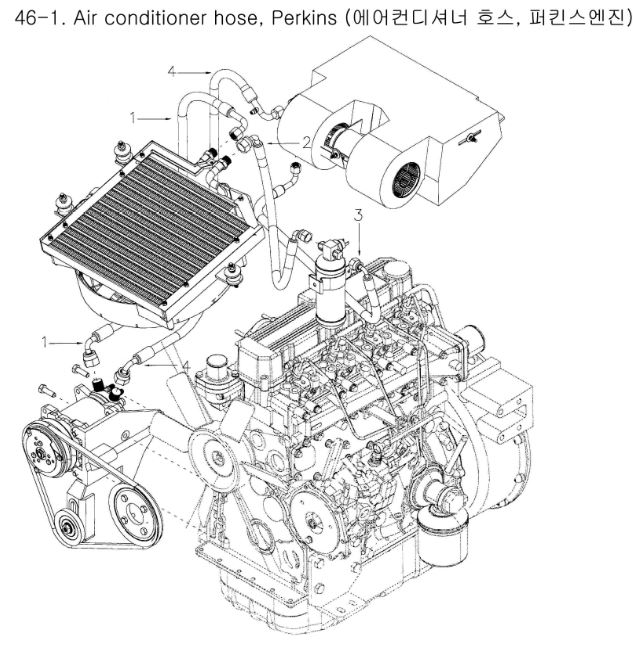 46-1. Air conditioner hose, Perkins (에어컨디셔너 호스, 퍼킨스엔진)

4
1
2
3
1
4