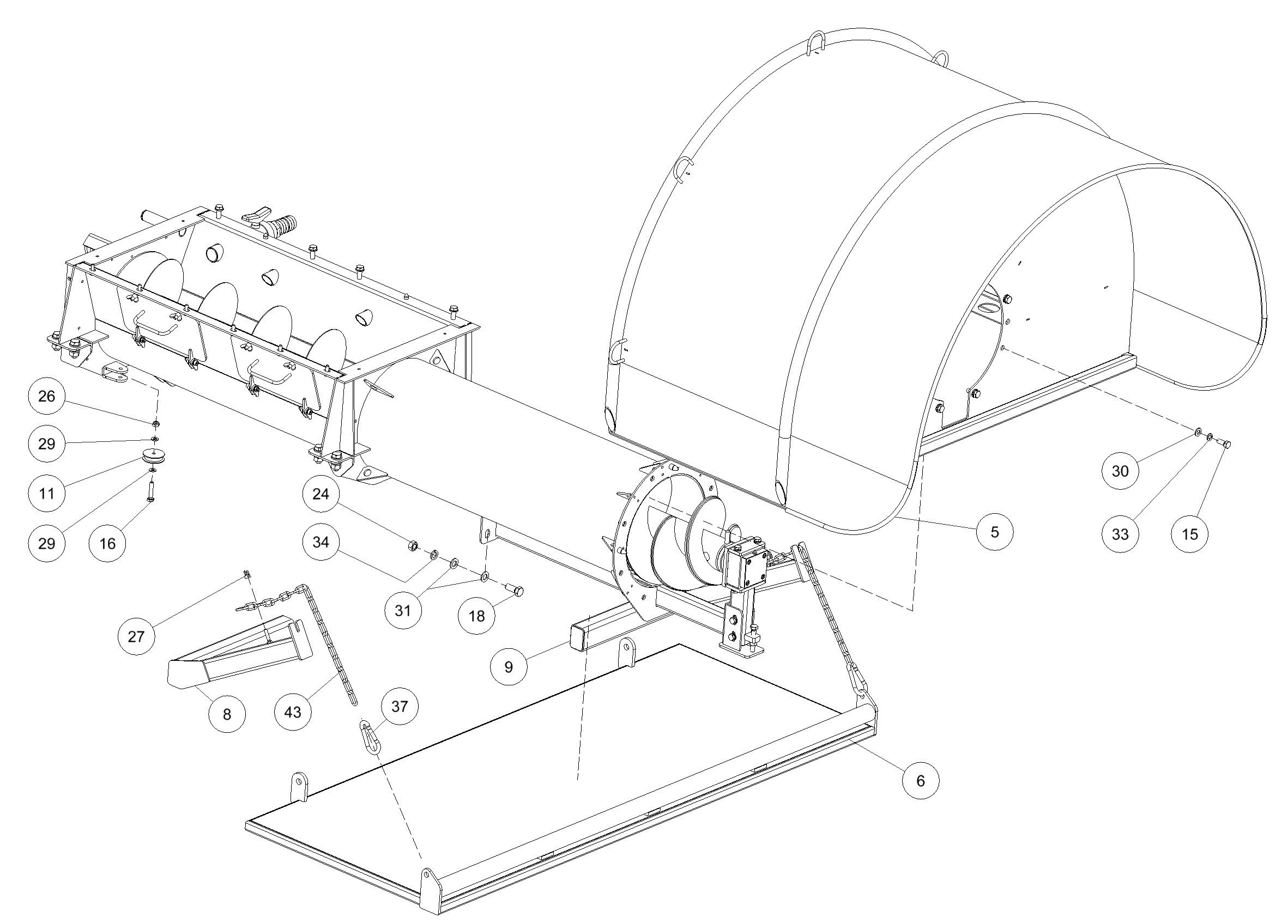 26
29
11
29
16
24
34
31
18
27
8
43
37
9
6
5
30
33
15