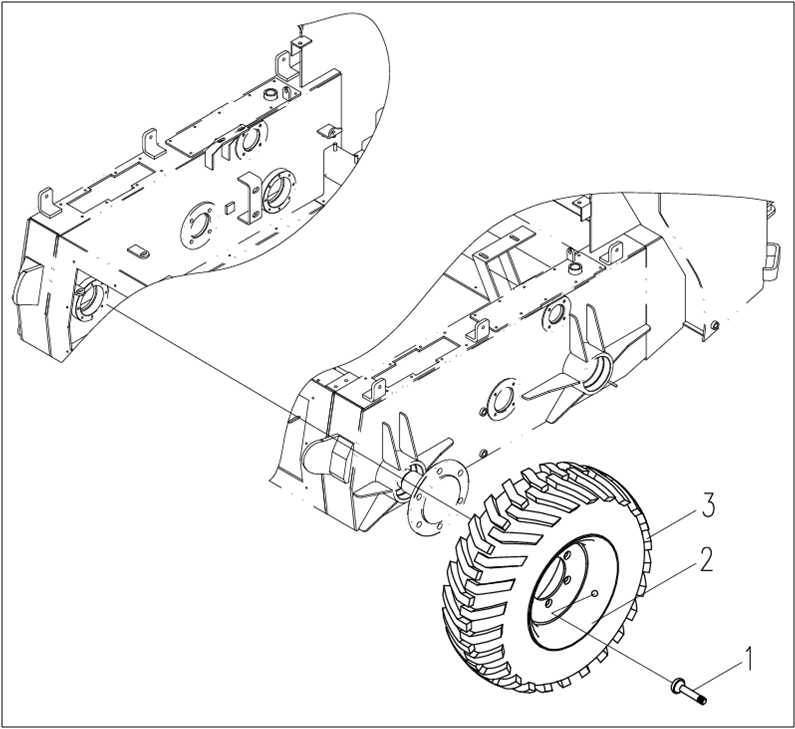 3
2
1