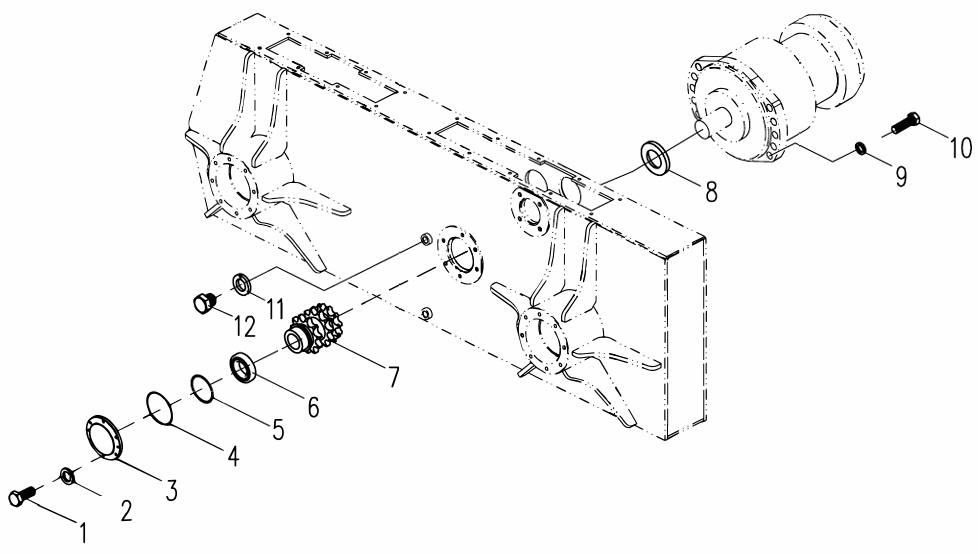 10
9
8
11
12
7
6
5
4
3
2
1