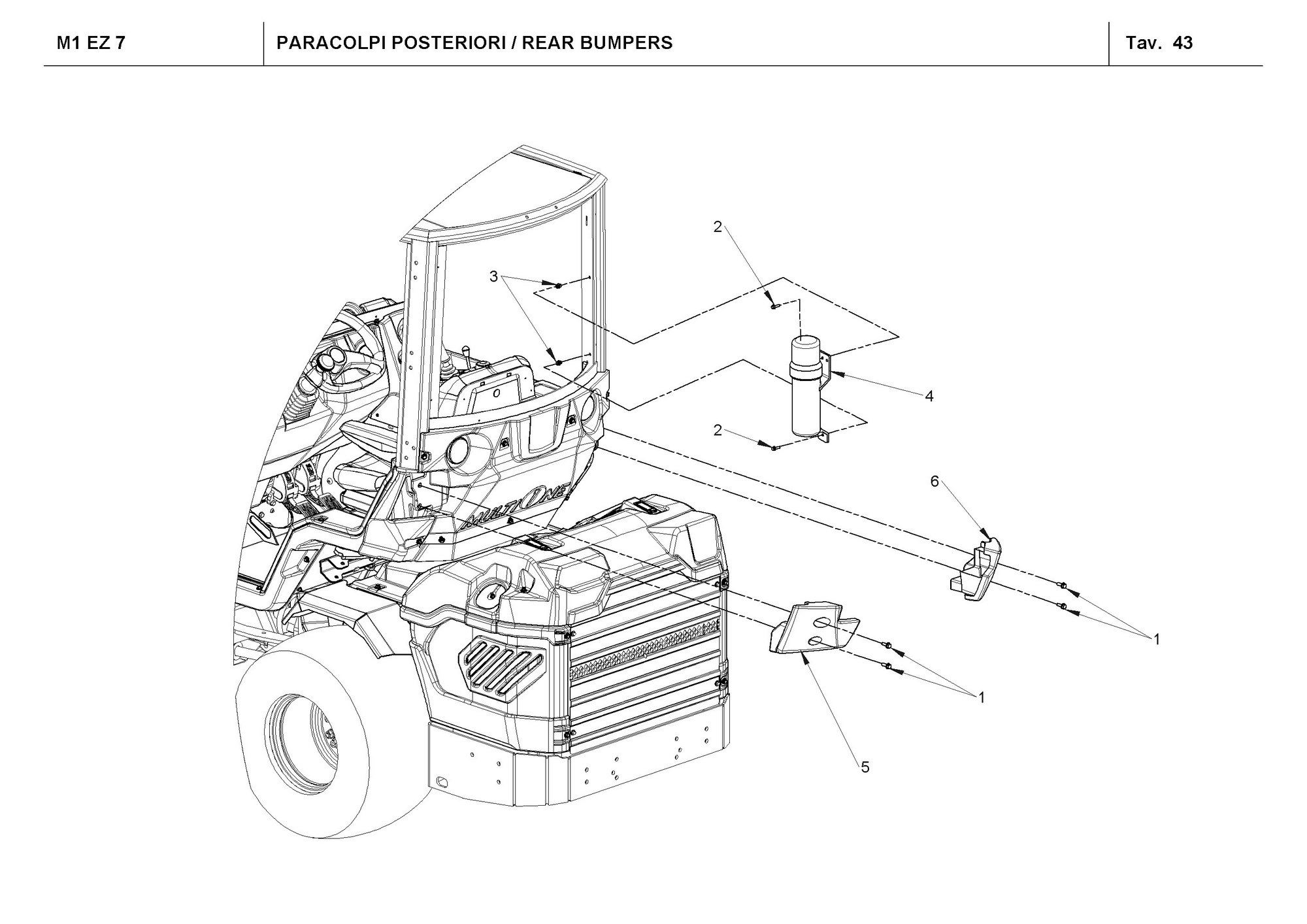 M1 EZ 7

PARACOLPI POSTERIORI / REAR BUMPERS

Tav. 43

2

3

4

2

6

MULTIONE

1

1

5