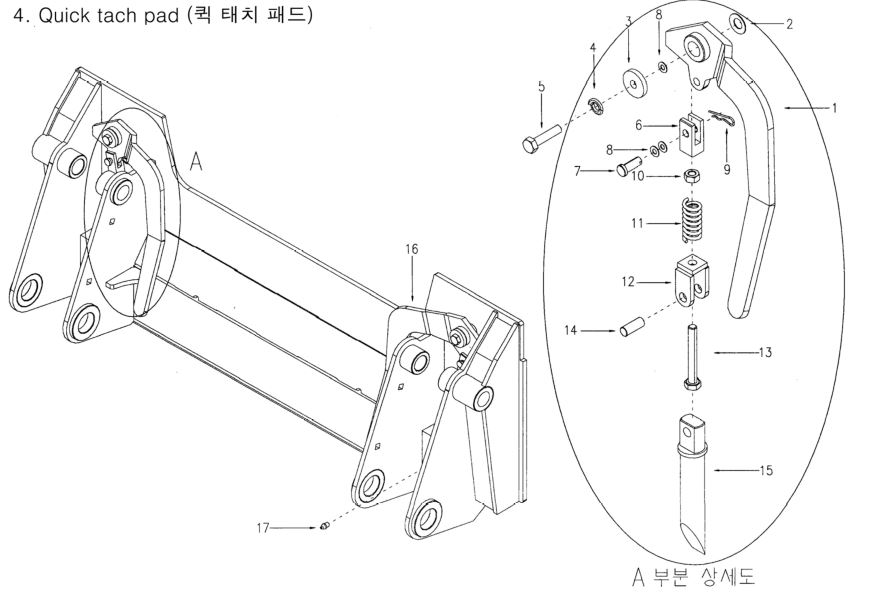 4. Quick tach pad (퀵 태치 패드)

A

16

17

3
8
2
4
5
1
6
8
9
7
10
11
12
14
13
15

A 부분 상세도