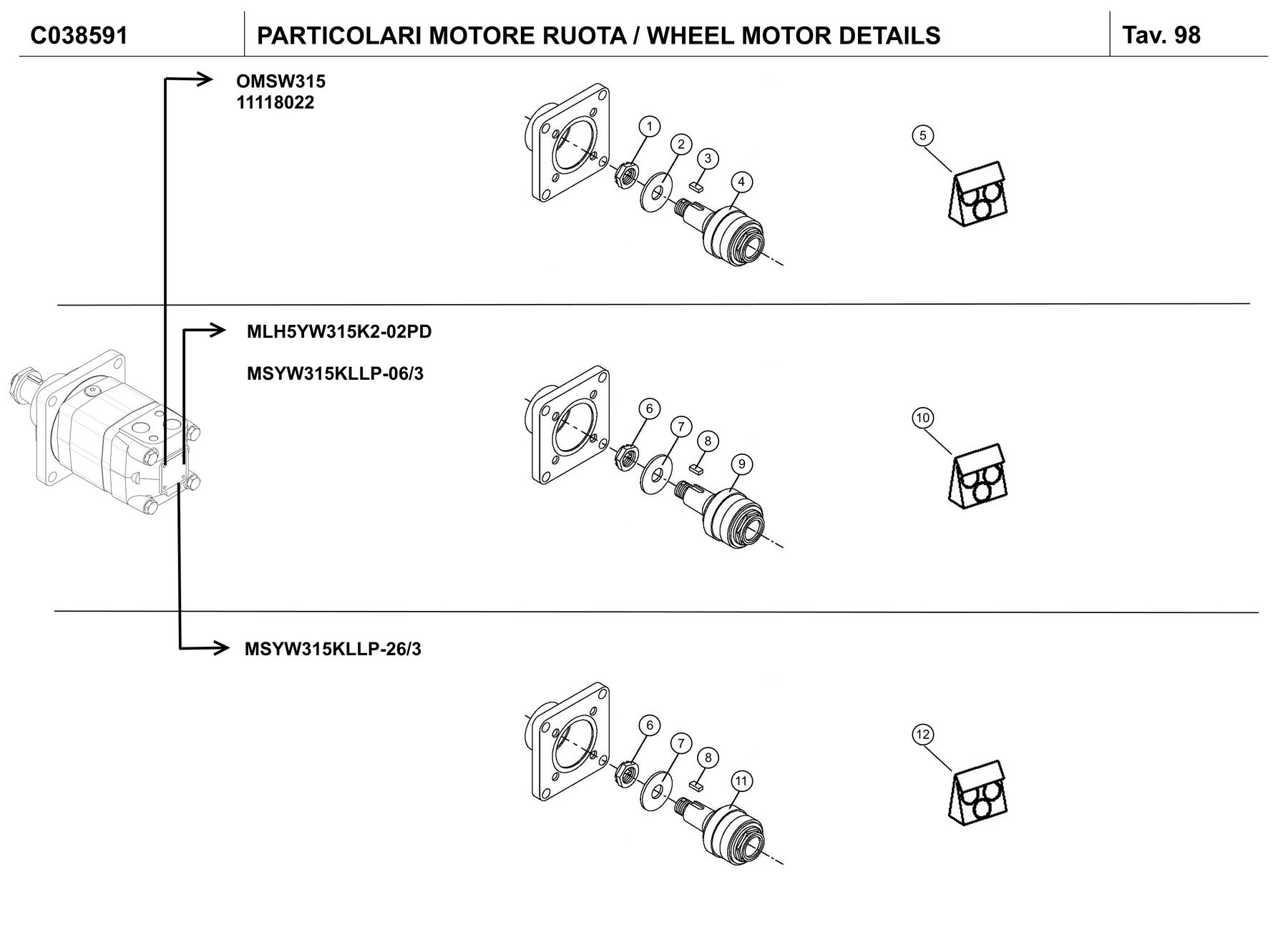 C038591

PARTICOLARI MOTORE RUOTA / WHEEL MOTOR DETAILS

Tav. 98

OMSW315
11118022

1
2
3
4
5

MLH5YW315K2-02PD

MSYW315KLLP-06/3

6
7
8
9
10

MSYW315KLLP-26/3

6
7
8
11
12