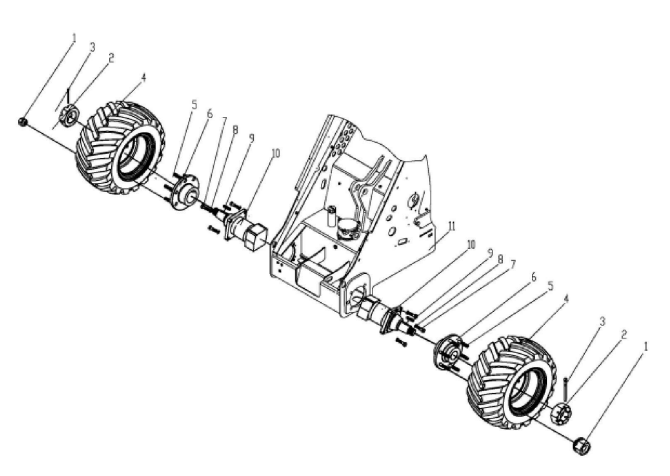 1
3
2
4
5
6
7
8
9
10
11
10
9
8
7
6
5
4
3
2
1