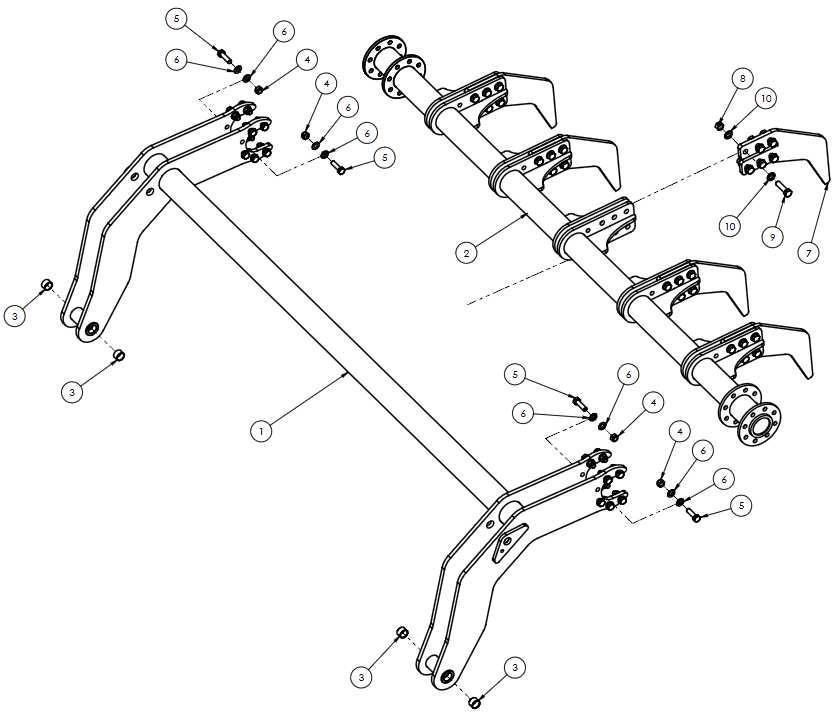 5
6
6
4
4
6
6
5
8
10
10
9
7
2
3
3
1
5
6
6
4
4
6
6
5
3
3