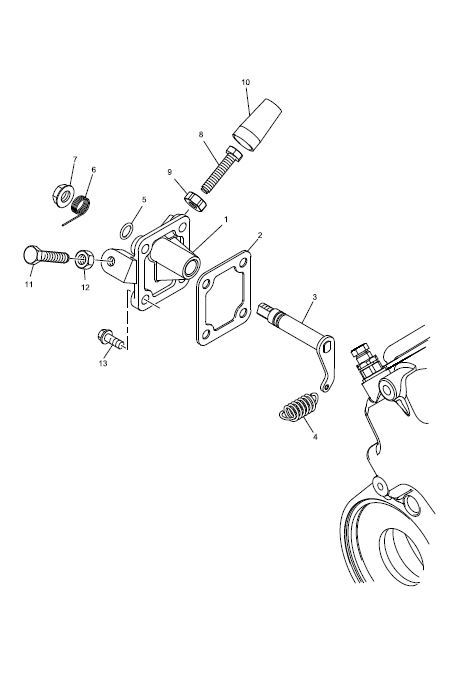 10
8
7
6
9
5
1
2
11
12
3
13
4