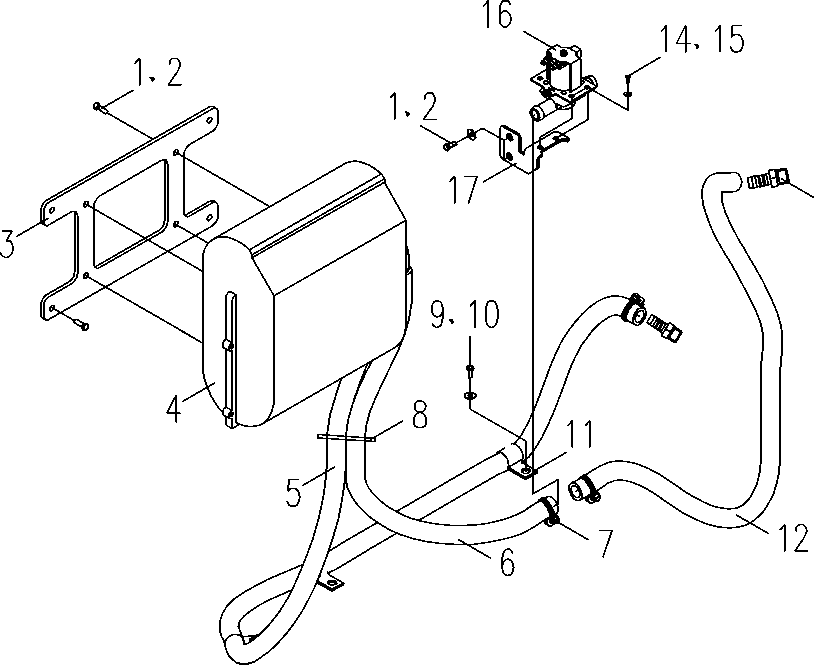 16
14、15
1、2
1、2
17
3
9、10
4
8
11
5
7
6
12