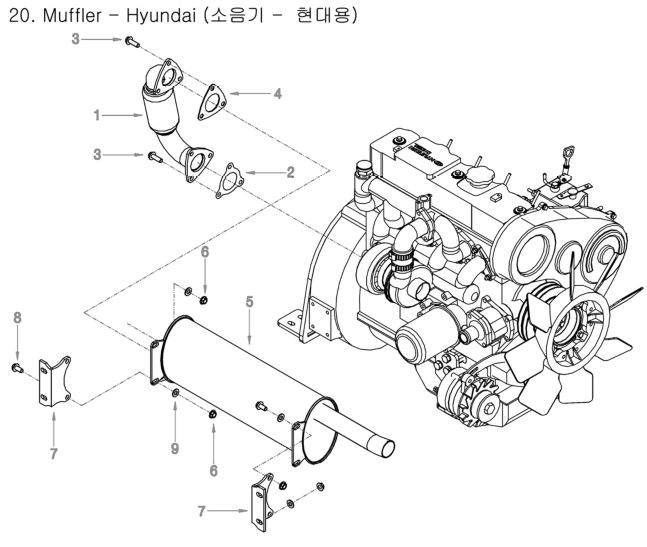 20. Muffler - Hyundai (소음기 - 현대용)

3

4

1

3

2

6

5

8

7

9

6

7