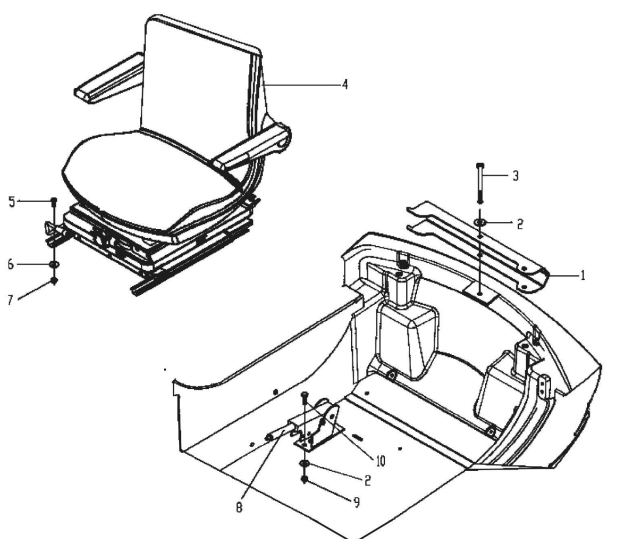 4
3
2
1
5
6
7
10
2
9
8