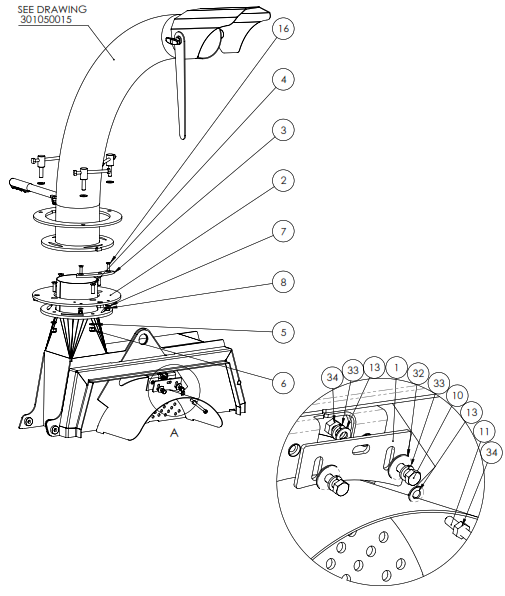 SEE DRAWING
301050015

16

4

3

2

7

8

5

6

A

34 33 13 1 32 33 10 13 11 34