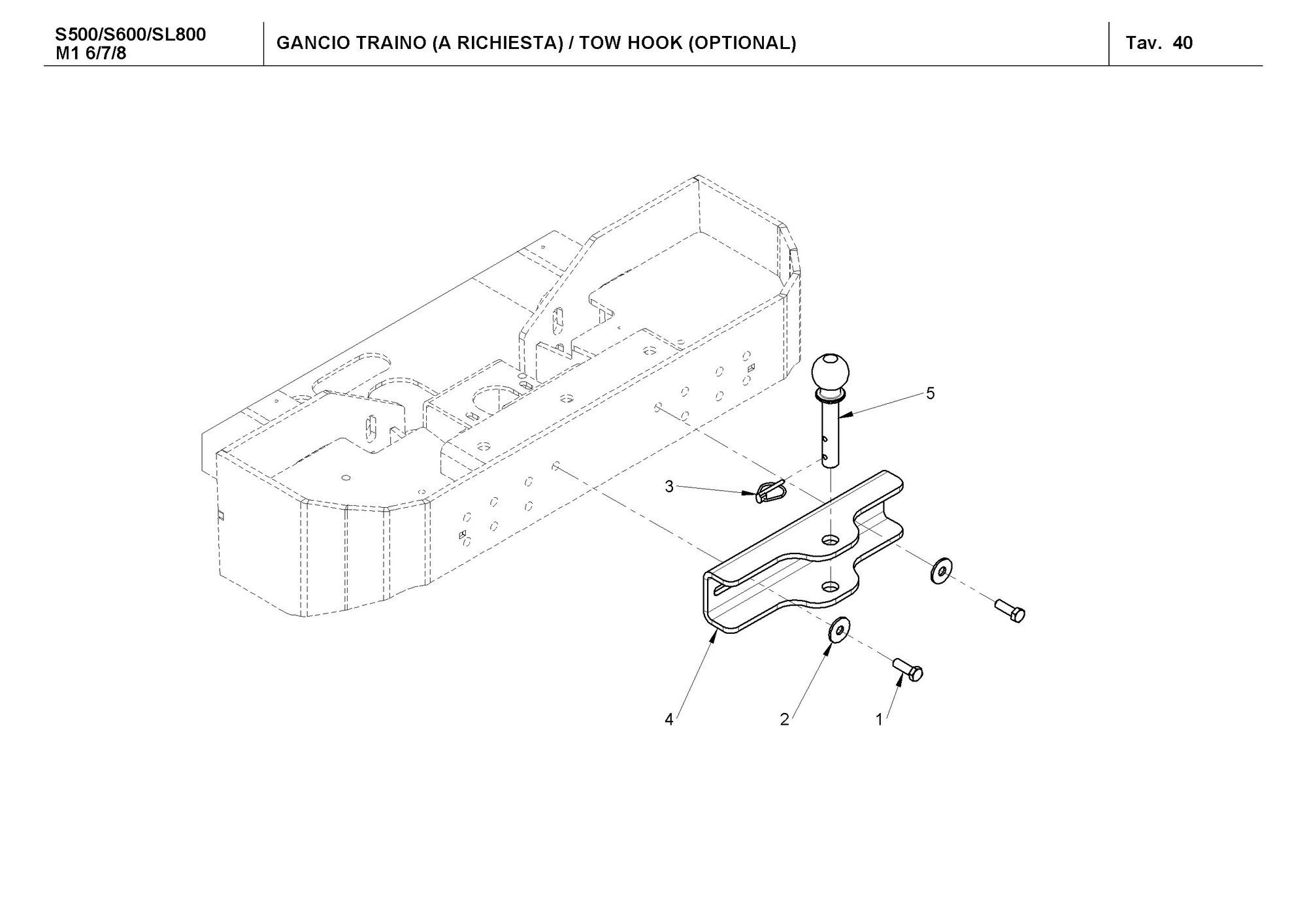 S500/S600/SL800
M1 6/7/8

GANCIO TRAINO (A RICHIESTA) / TOW HOOK (OPTIONAL)

Tav. 40

5

3

4

2

1