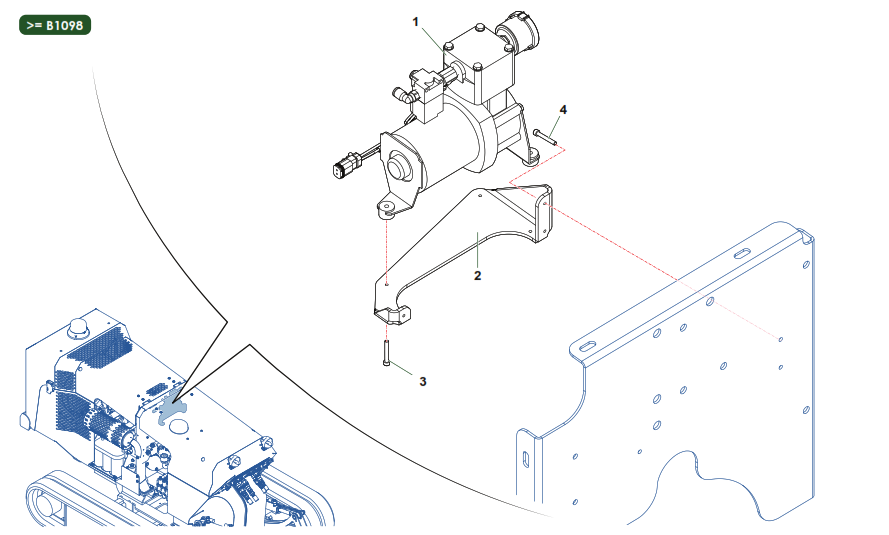 >= B1098

1

4

2

3