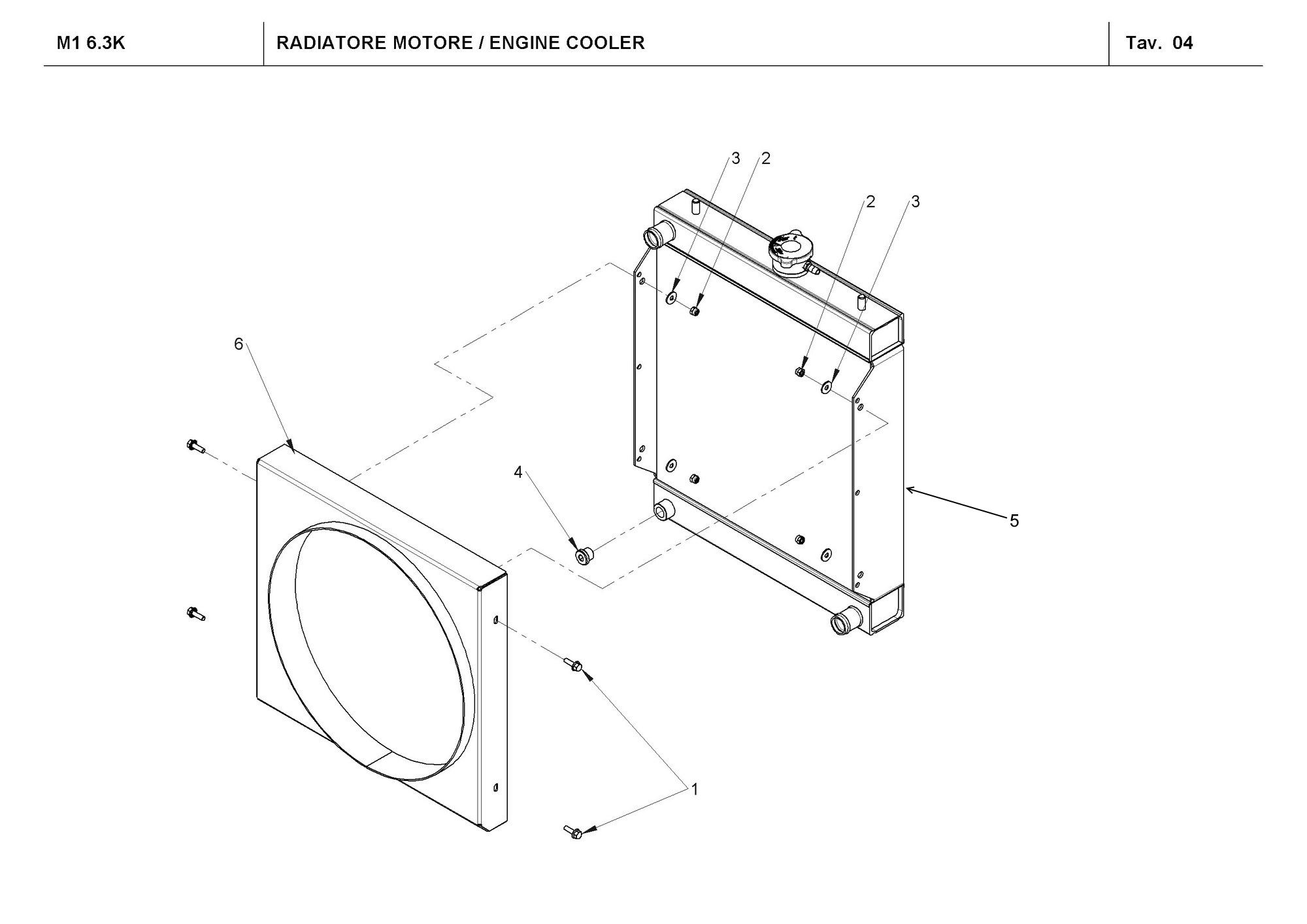 M1 6.3K

RADIATORE MOTORE / ENGINE COOLER

Tav. 04

3 2

2 3

6

4

5

1