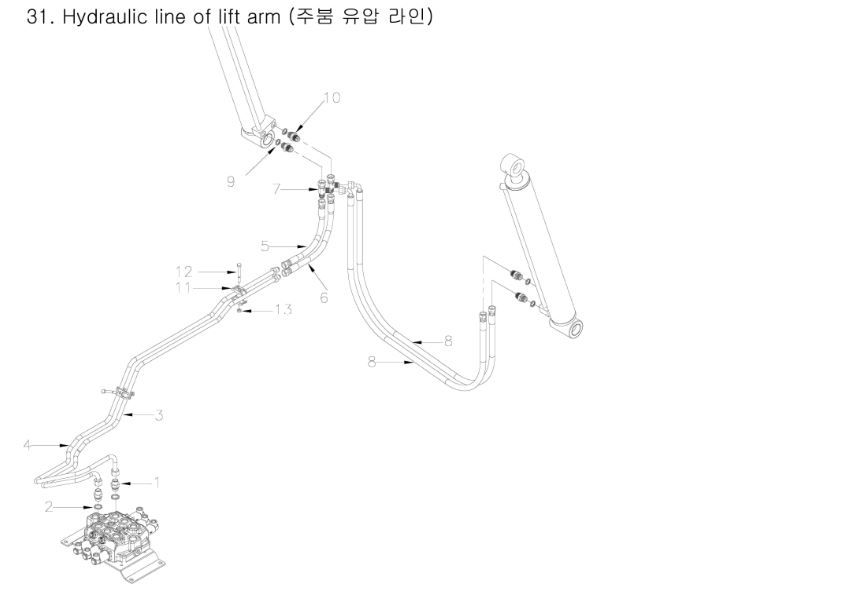 31. Hydraulic line of lift arm (주붐 유압 라인)

10
9
7
5
12
11
13
6
8
8
3
4
1
2