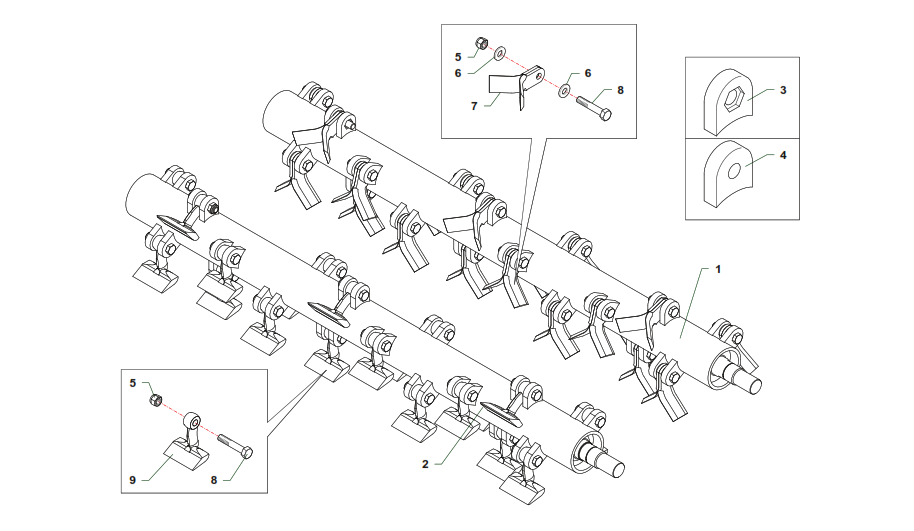 5
6
7
6
8
3
4
1
5
9
8
2