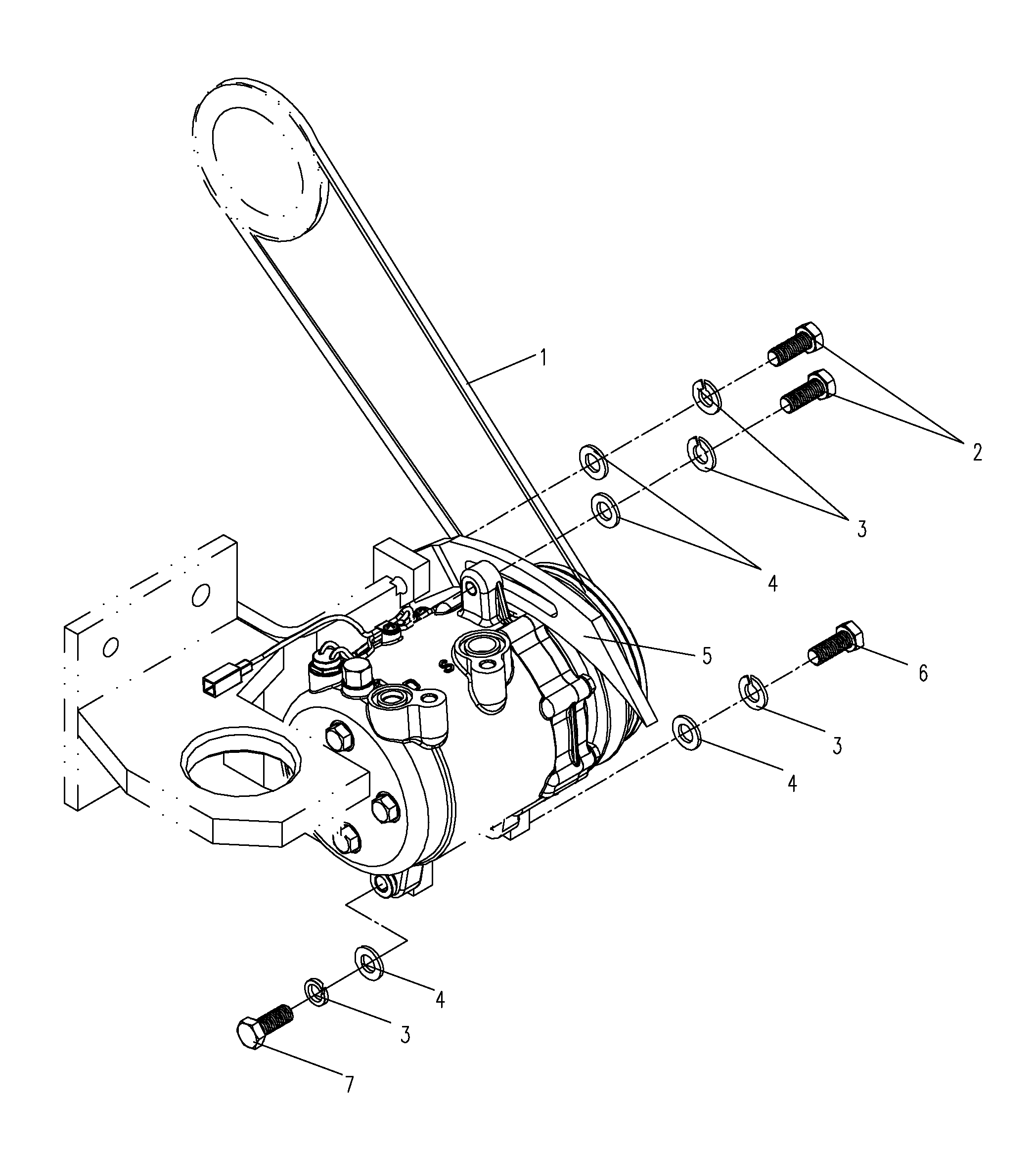 1
2
3
4
5
6
3
4
4
3
7